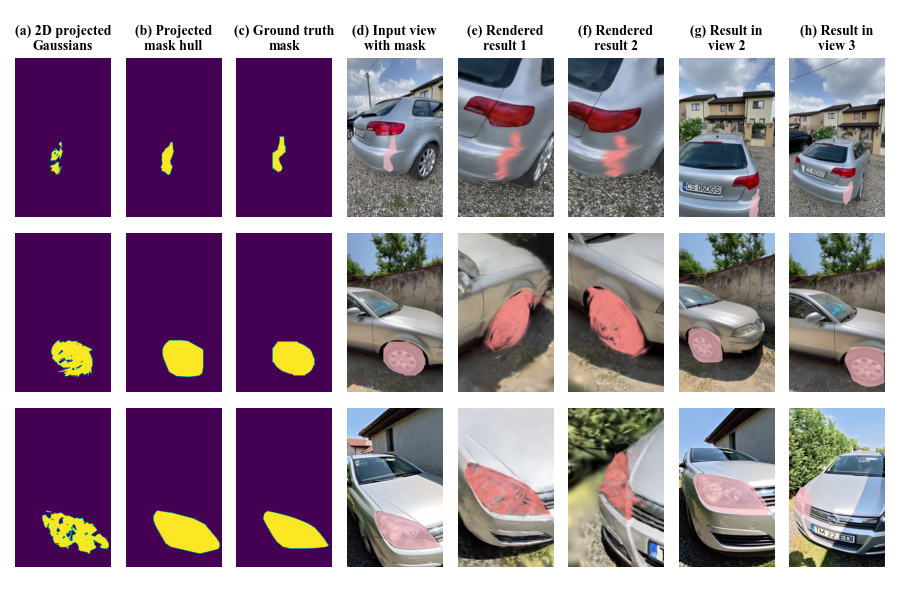 (a) 2D projected Gaussians

(b) Projected mask hull

(c) Ground truth mask

(d) Input view with mask

(e) Rendered result 1

(f) Rendered result 2

(g) Result in view 2

(h) Result in view 3

CS 06DGS

TM 22 EDI