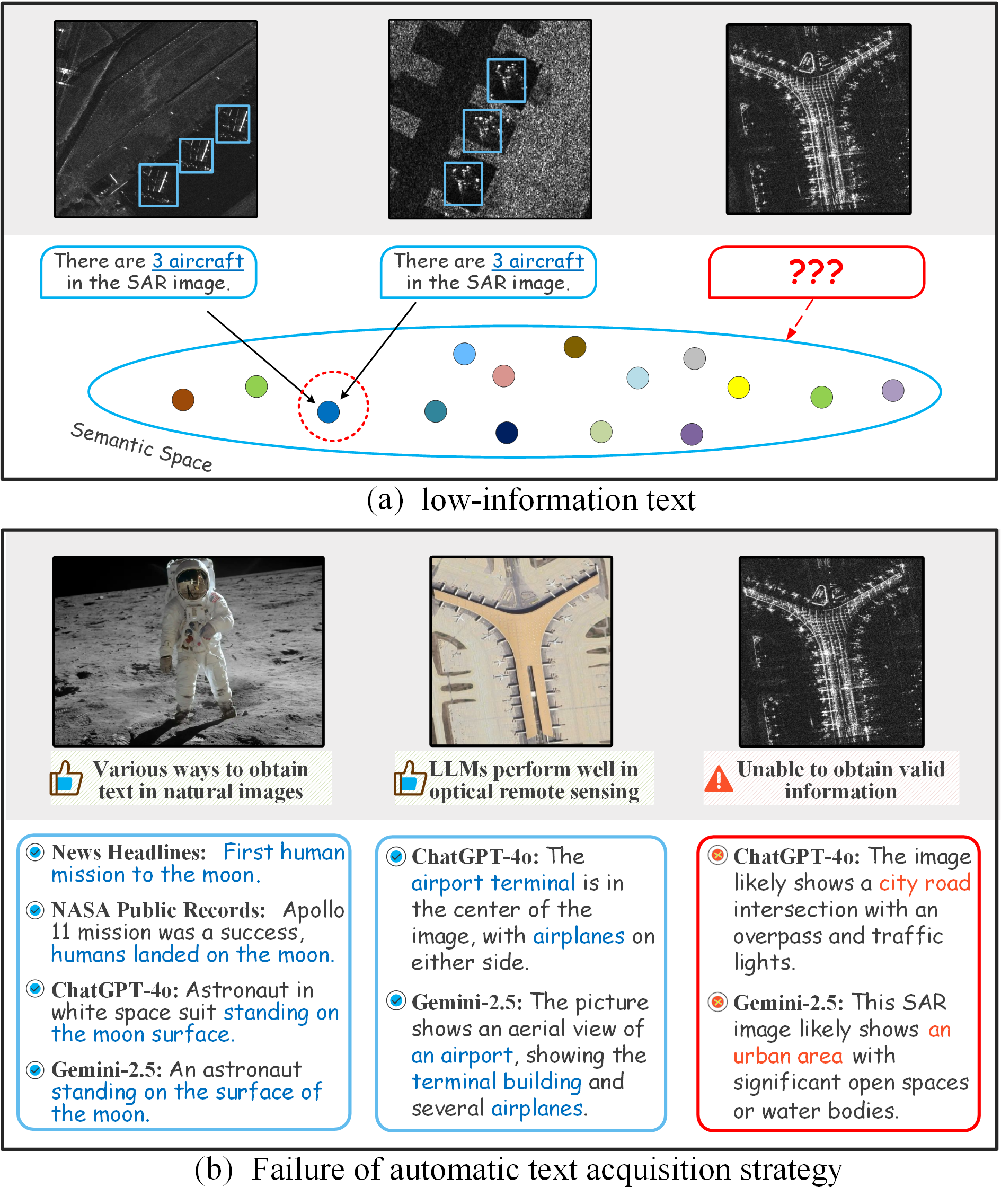 There are 3 aircraft in the SAR image.

There are 3 aircraft in the SAR image.

???

Semantic Space

(a) low-information text

Various ways to obtain text in natural images

LLMs perform well in optical remote sensing

Unable to obtain valid information

News Headlines: First human mission to the moon.

NASA Public Records: Apollo 11 mission was a success, humans landed on the moon.

ChatGPT-4o: Astronaut in white space suit standing on the moon surface.

Gemini-2.5: An astronaut standing on the surface of the moon.

ChatGPT-4o: The airport terminal is in the center of the image, with airplanes on either side.

Gemini-2.5: The picture shows an aerial view of an airport, showing the terminal building and several airplanes.

ChatGPT-4o: The image likely shows a city road intersection with an overpass and traffic lights.

Gemini-2.5: This SAR image likely shows an urban area with significant open spaces or water bodies.

(b) Failure of automatic text acquisition strategy