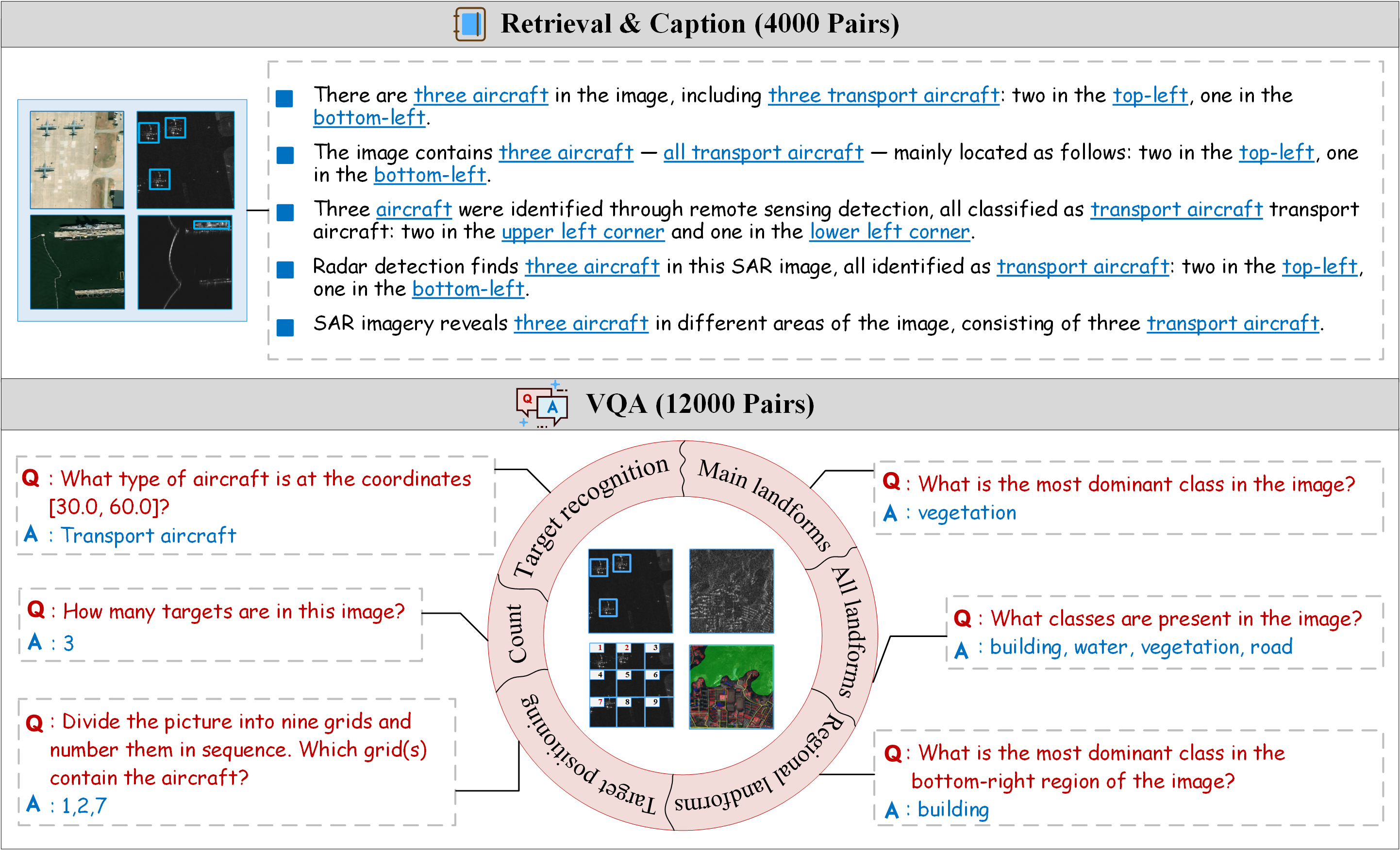 Retrieval & Caption (4000 Pairs)

There are three aircraft in the image, including three transport aircraft: two in the top-left, one in the bottom-left.

The image contains three aircraft — all transport aircraft — mainly located as follows: two in the top-left, one in the bottom-left.

Three aircraft were identified through remote sensing detection, all classified as transport aircraft transport aircraft: two in the upper left corner and one in the lower left corner.

Radar detection finds three aircraft in this SAR image, all identified as transport aircraft: two in the top-left, one in the bottom-left.

SAR imagery reveals three aircraft in different areas of the image, consisting of three transport aircraft.

VQA (12000 Pairs)

Q : What type of aircraft is at the coordinates [30.0, 60.0]?
A : Transport aircraft

Q : How many targets are in this image?
A : 3

Q : Divide the picture into nine grids and number them in sequence. Which grid(s) contain the aircraft?
A : 1,2,7

Target recognition

Main landforms

All landforms

Regional landforms

Target positioning

Count

1 2 3 4 5 6 7 8 9

Q : What is the most dominant class in the image?
A : vegetation

Q : What classes are present in the image?
A : building, water, vegetation, road

Q : What is the most dominant class in the bottom-right region of the image?
A : building