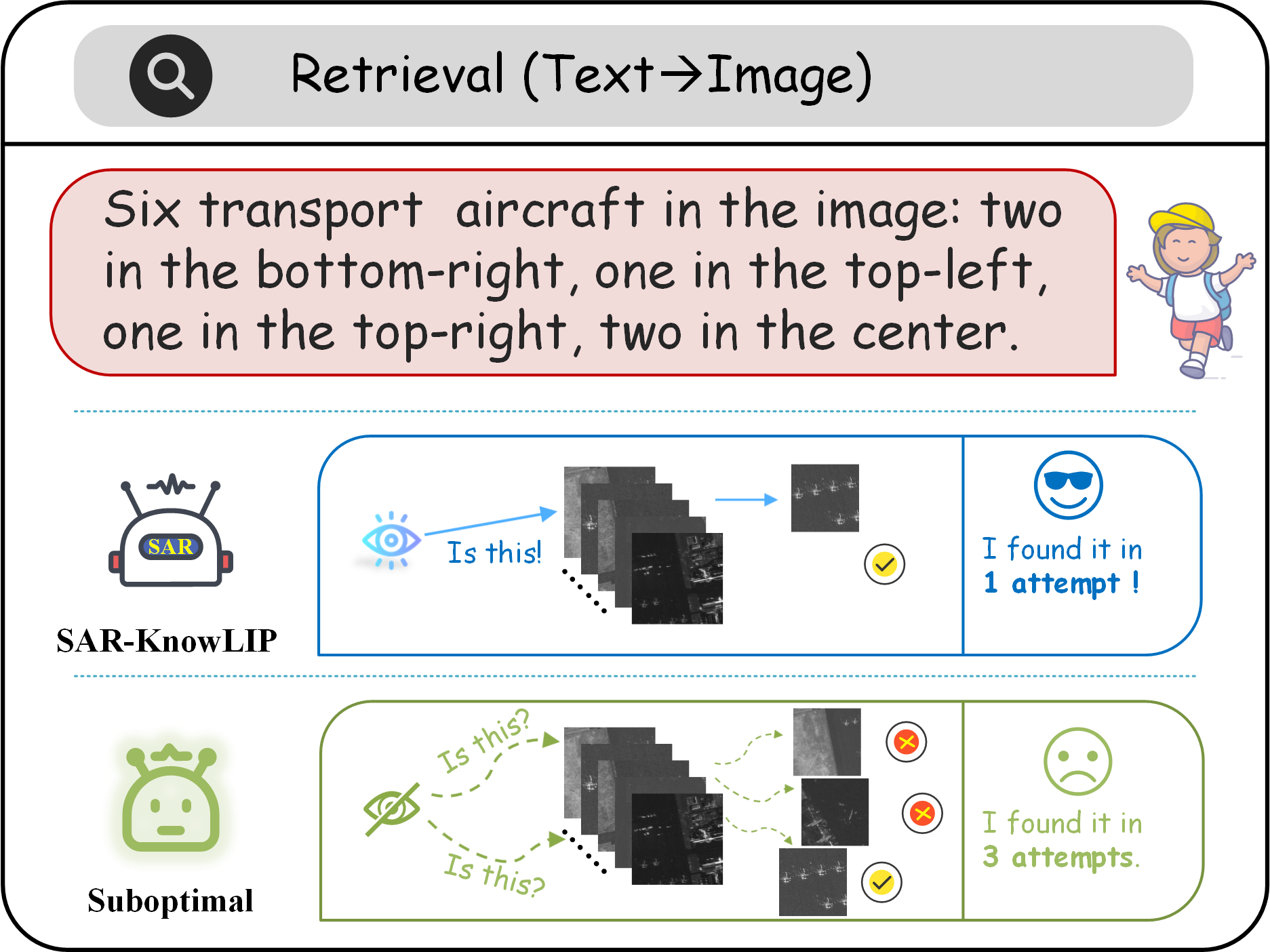 Retrieval (Text→Image)

Six transport aircraft in the image: two in the bottom-right, one in the top-left, one in the top-right, two in the center.

SAR

SAR-KnowLIP

Is this!

I found it in
1 attempt !

Suboptimal

Is this?

Is this?

I found it in
3 attempts.