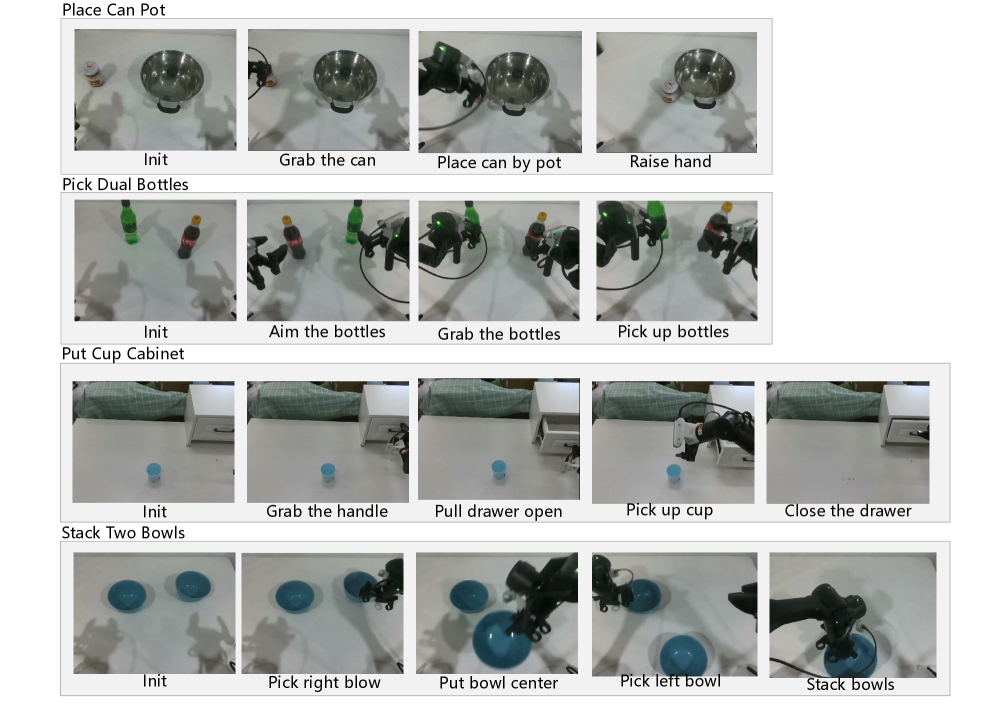 Place Can Pot

Init
Grab the can
Place can by pot
Raise hand

Pick Dual Bottles

Init
Aim the bottles
Grab the bottles
Pick up bottles

Put Cup Cabinet

Init
Grab the handle
Pull drawer open
Pick up cup
Close the drawer

Stack Two Bowls

Init
Pick right blow
Put bowl center
Pick left bowl
Stack bowls