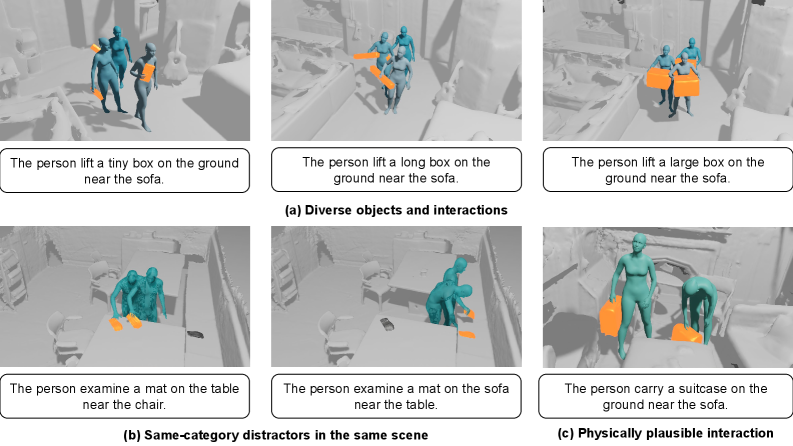 The person lift a tiny box on the ground near the sofa.

The person lift a long box on the ground near the sofa.

The person lift a large box on the ground near the sofa.

(a) Diverse objects and interactions

The person examine a mat on the table near the chair.

The person examine a mat on the sofa near the table.

The person carry a suitcase on the ground near the sofa.

(b) Same-category distractors in the same scene

(c) Physically plausible interaction