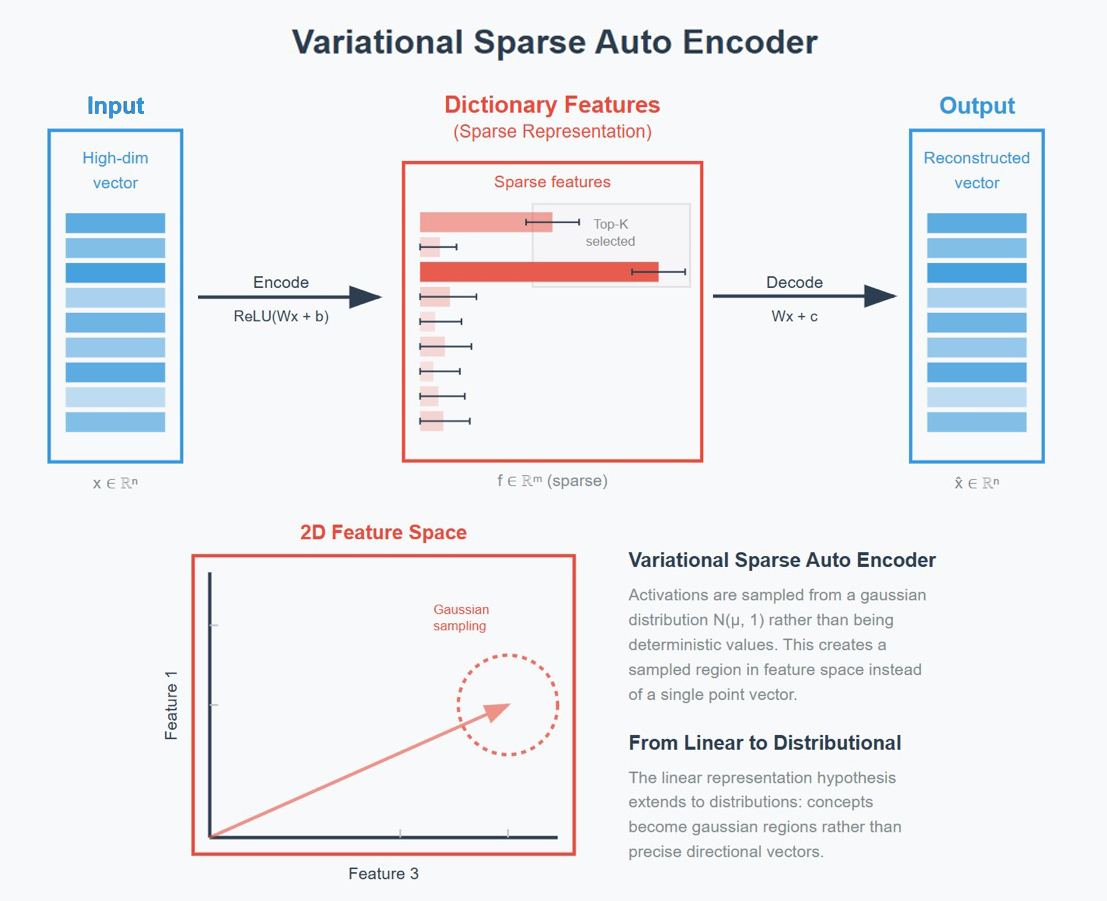 Variational Sparse Auto Encoder

Input

High-dim vector

$x \in \mathbb{R}^n$

Encode

ReLU(Wx + b)

Dictionary Features

(Sparse Representation)

Sparse features

Top-K selected

$f \in \mathbb{R}^m$ (sparse)

Decode

Wx + c

Output

Reconstructed vector

$\hat{x} \in \mathbb{R}^n$

2D Feature Space

Gaussian sampling

Feature 1

Feature 3

Variational Sparse Auto Encoder

Activations are sampled from a gaussian distribution N(μ, 1) rather than being deterministic values. This creates a sampled region in feature space instead of a single point vector.

From Linear to Distributional

The linear representation hypothesis extends to distributions: concepts become gaussian regions rather than precise directional vectors.