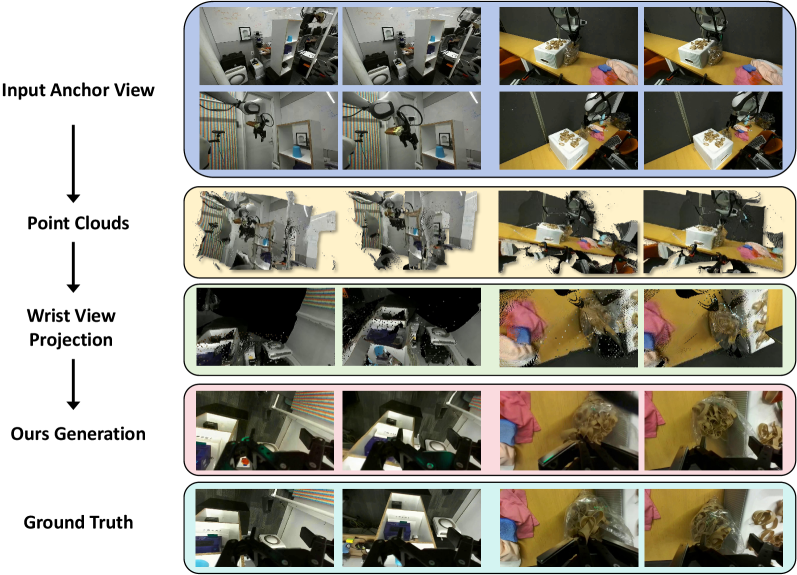 Input Anchor View

Point Clouds

Wrist View Projection

Ours Generation

Ground Truth