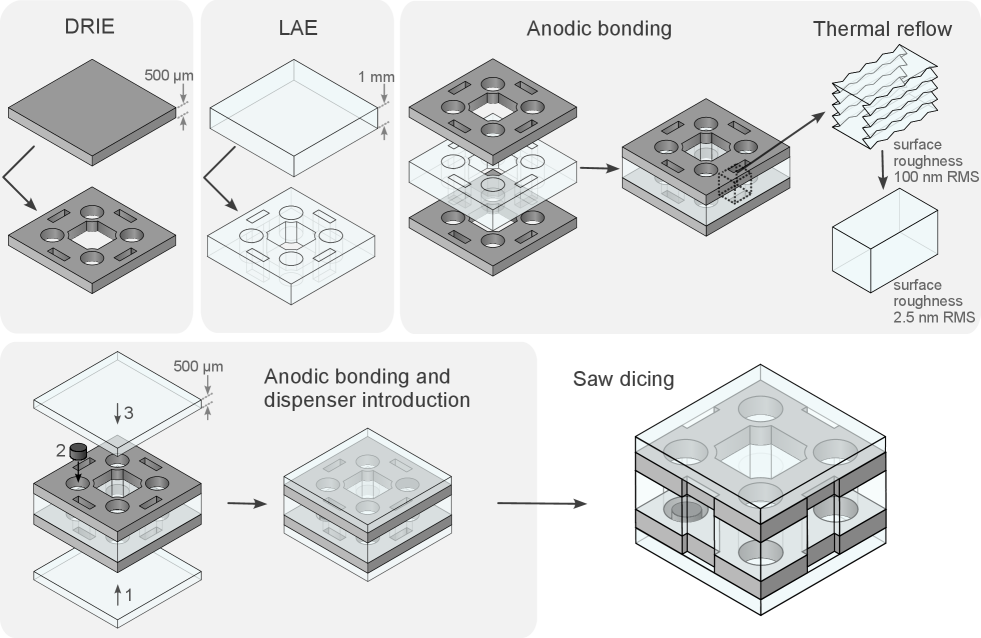 DRIE

500 μm

LAE

1 mm

Anodic bonding

Thermal reflow

surface roughness 100 nm RMS

surface roughness 2.5 nm RMS

500 μm

3

2

1

Anodic bonding and dispenser introduction

Saw dicing