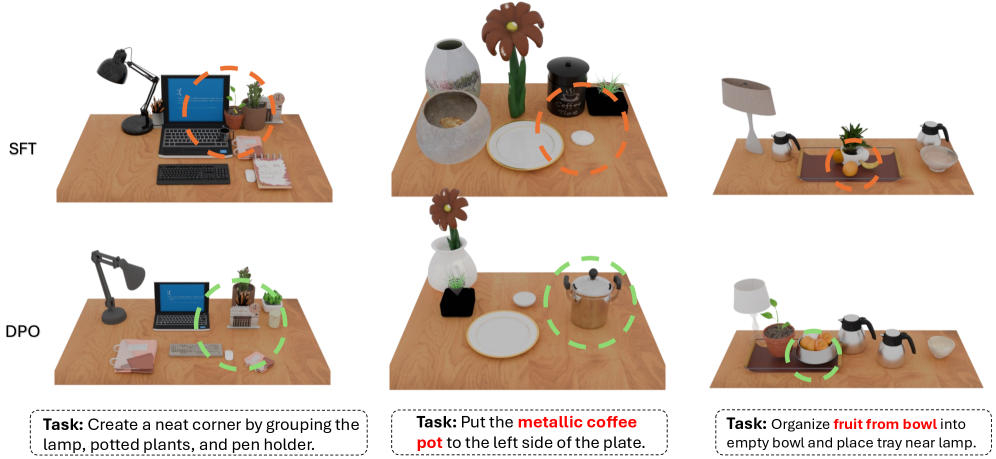 SFT

DPO

**Task:** Create a neat corner by grouping the lamp, potted plants, and pen holder.

**Task:** Put the **metallic coffee pot** to the left side of the plate.

**Task:** Organize **fruit from bowl** into empty bowl and place tray near lamp.