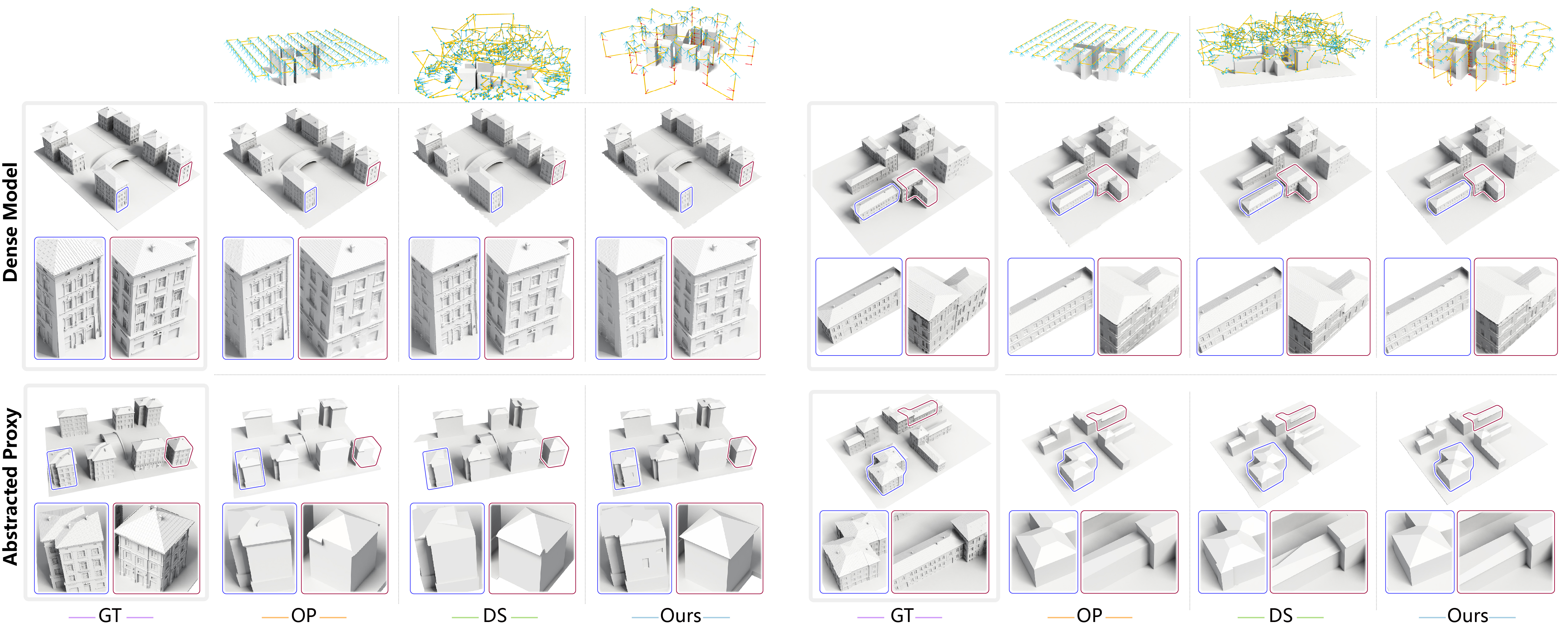 Dense Model

Abstracted Proxy

GT

OP

DS

Ours

GT

OP

DS

Ours