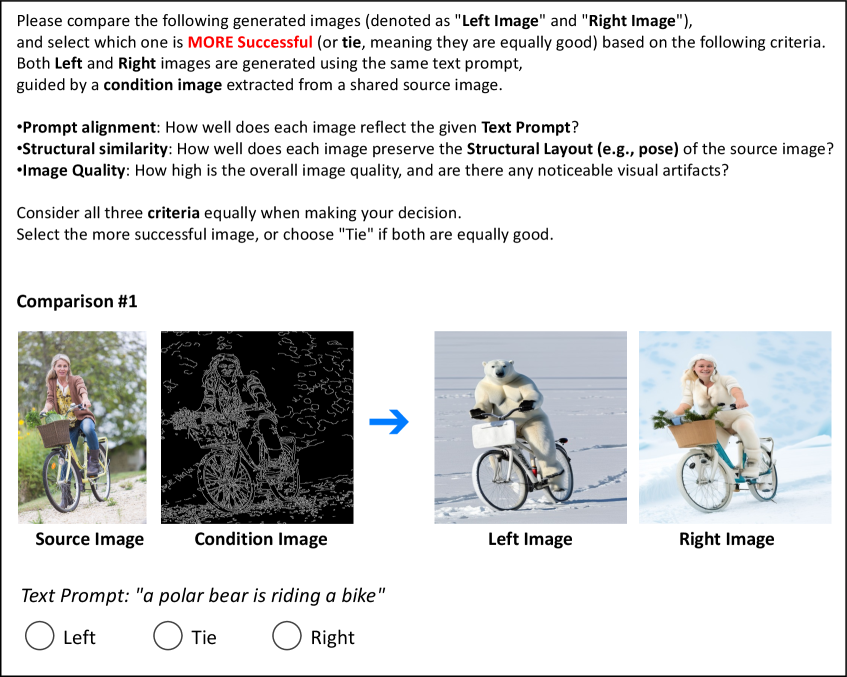 Please compare the following generated images (denoted as "Left Image" and "Right Image"), and select which one is MORE Successful (or tie, meaning they are equally good) based on the following criteria. Both Left and Right images are generated using the same text prompt, guided by a condition image extracted from a shared source image.

•Prompt alignment: How well does each image reflect the given Text Prompt?
•Structural similarity: How well does each image preserve the Structural Layout (e.g., pose) of the source image?
•Image Quality: How high is the overall image quality, and are there any noticeable visual artifacts?

Consider all three criteria equally when making your decision.
Select the more successful image, or choose "Tie" if both are equally good.

Comparison #1

Source Image
Condition Image
Left Image
Right Image

Text Prompt: "a polar bear is riding a bike"

Left
Tie
Right