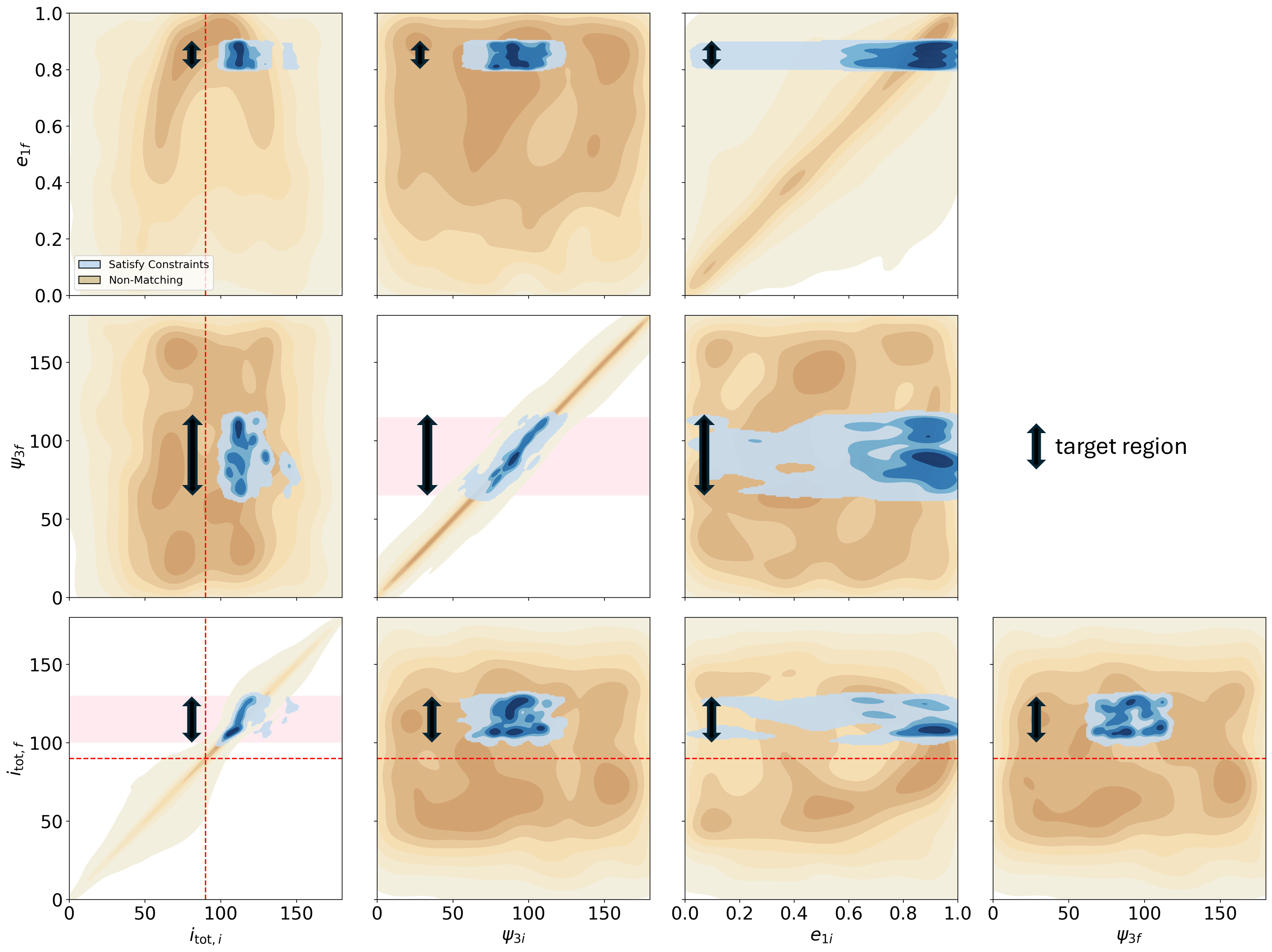 1.0
0.8
0.6
0.4
0.2
0.0
$e_{1f}$

Satisfy Constraints
Non-Matching

150
100
50
0
$\psi_{3f}$

target region

150
100
50
0
$i_{\mathrm{tot},f}$

0 50 100 150
$i_{\mathrm{tot},i}$

0 50 100 150
$\psi_{3i}$

0.0 0.2 0.4 0.6 0.8 1.0
$e_{1i}$

0 50 100 150
$\psi_{3f}$