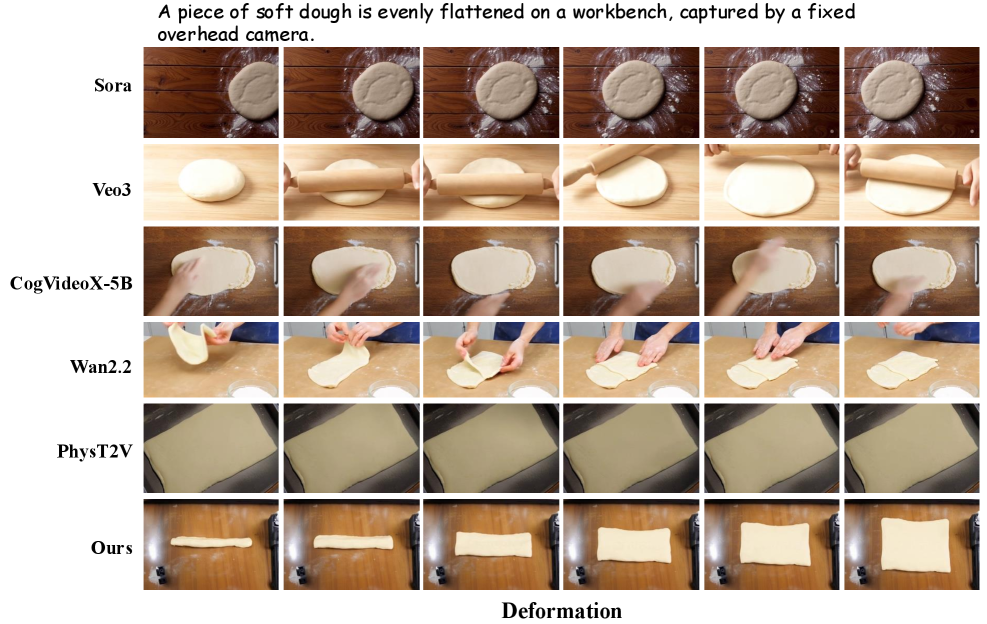 A piece of soft dough is evenly flattened on a workbench, captured by a fixed overhead camera.

Sora

Veo3

CogVideoX-5B

Wan2.2

PhysT2V

Ours

Deformation