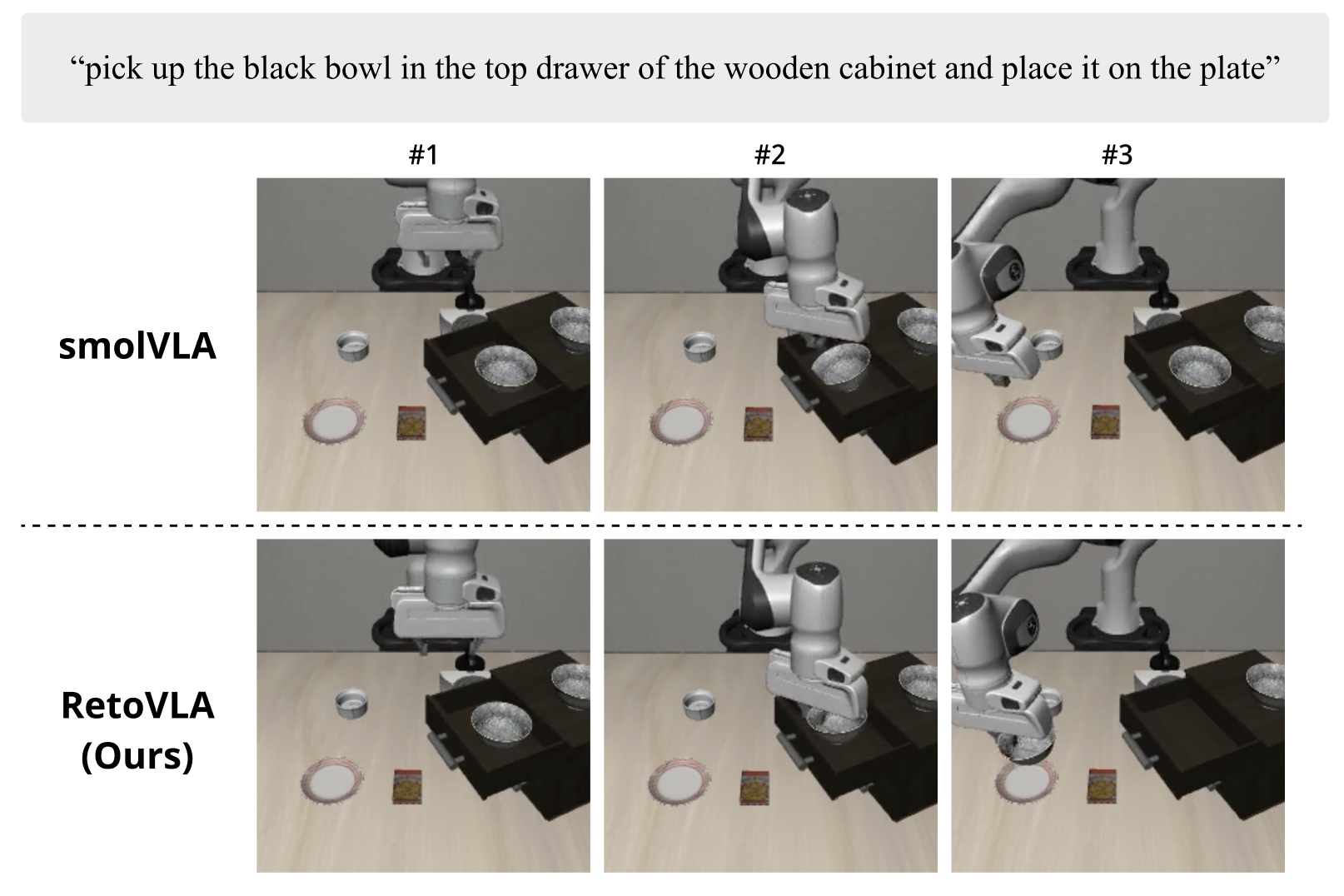 “pick up the black bowl in the top drawer of the wooden cabinet and place it on the plate”

#1

#2

#3

smolVLA

RetoVLA (Ours)