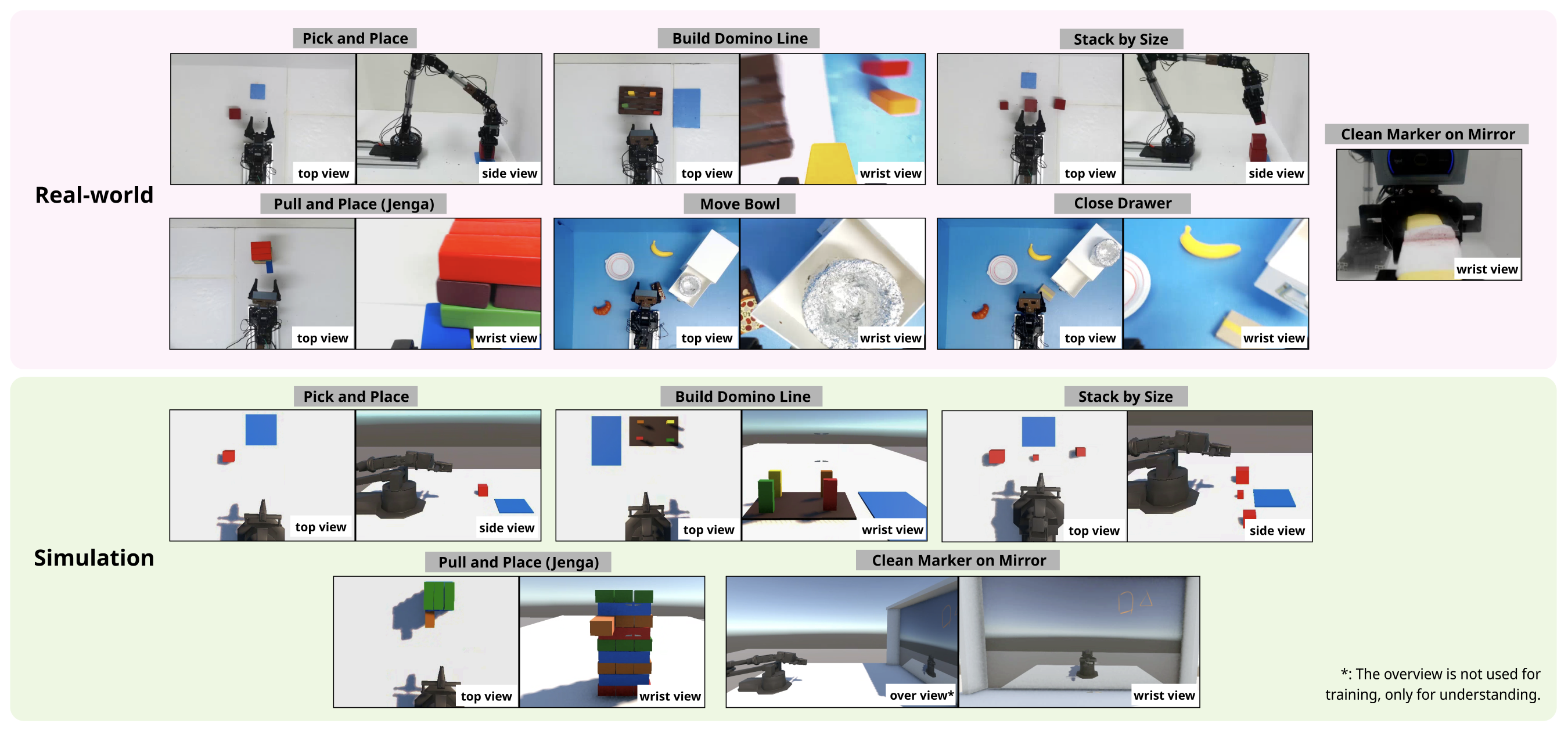 Real-world

Pick and Place
top view
side view

Build Domino Line
top view
wrist view

Stack by Size
top view
side view

Clean Marker on Mirror
wrist view

Pull and Place (Jenga)
top view
wrist view

Move Bowl
top view
wrist view

Close Drawer
top view
wrist view

Simulation

Pick and Place
top view
side view

Build Domino Line
top view
wrist view

Stack by Size
top view
side view

Pull and Place (Jenga)
top view
wrist view

Clean Marker on Mirror
over view*
wrist view

*: The overview is not used for training, only for understanding.