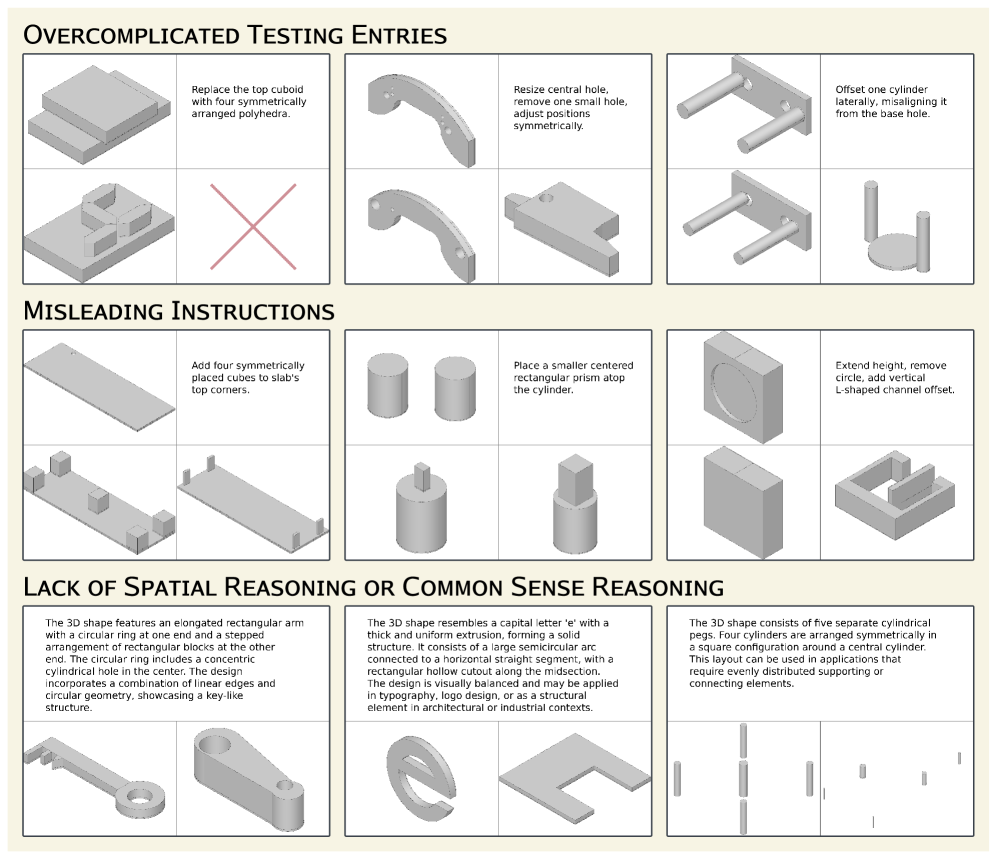 OVERCOMPLICATED TESTING ENTRIES

Replace the top cuboid with four symmetrically arranged polyhedra.

Resize central hole, remove one small hole, adjust positions symmetrically.

Offset one cylinder laterally, misaligning it from the base hole.

MISLEADING INSTRUCTIONS

Add four symmetrically placed cubes to slab's top corners.

Place a smaller centered rectangular prism atop the cylinder.

Extend height, remove circle, add vertical L-shaped channel offset.

LACK OF SPATIAL REASONING OR COMMON SENSE REASONING

The 3D shape features an elongated rectangular arm with a circular ring at one end and a stepped arrangement of rectangular blocks at the other end. The circular ring includes a concentric cylindrical hole in the center. The design incorporates a combination of linear edges and circular geometry, showcasing a key-like structure.

The 3D shape resembles a capital letter 'e' with a thick and uniform extrusion, forming a solid structure. It consists of a large semicircular arc connected to a horizontal straight segment, with a rectangular hollow cutout along the midsection. The design is visually balanced and may be applied in typography, logo design, or as a structural element in architectural or industrial contexts.

The 3D shape consists of five separate cylindrical pegs. Four cylinders are arranged symmetrically in a square configuration around a central cylinder. This layout can be used in applications that require evenly distributed supporting or connecting elements.