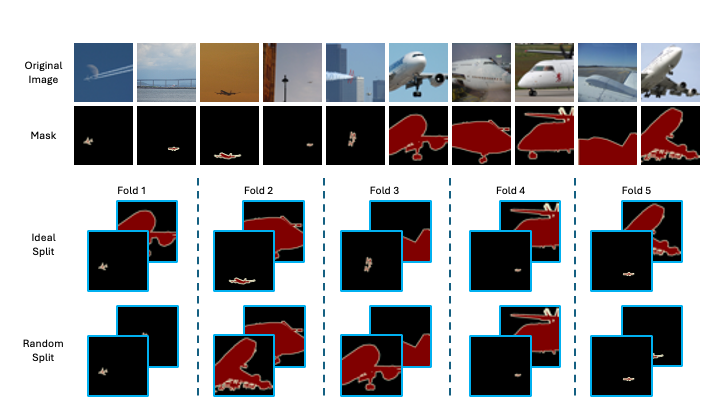 Original Image

Mask

Fold 1

Fold 2

Fold 3

Fold 4

Fold 5

Ideal Split

Random Split