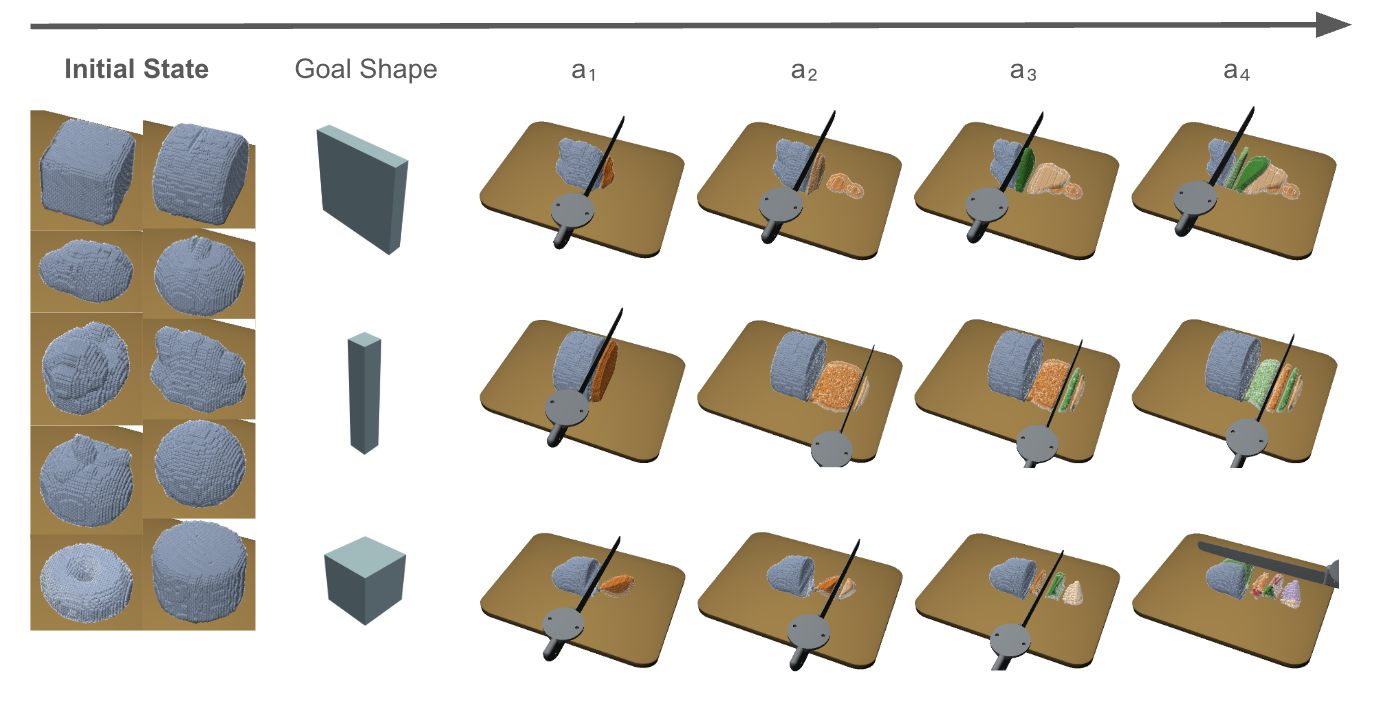 Initial State

Goal Shape

$a_1$

$a_2$

$a_3$

$a_4$