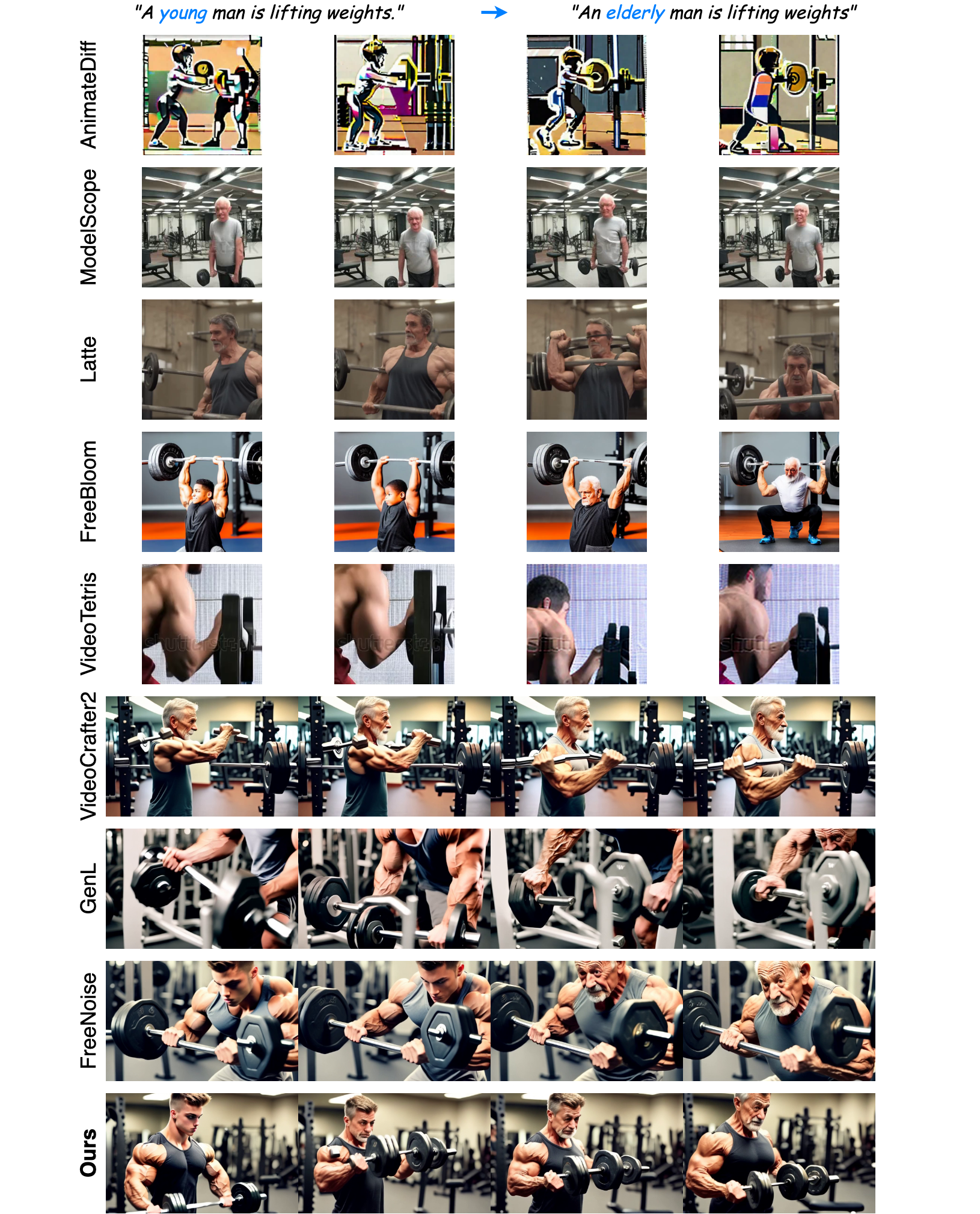 "A young man is lifting weights." → "An elderly man is lifting weights"

AnimateDiff

ModelScope

Latte

FreeBloom

VideoTetris

VideoCrafter2

GenL

FreeNoise

Ours