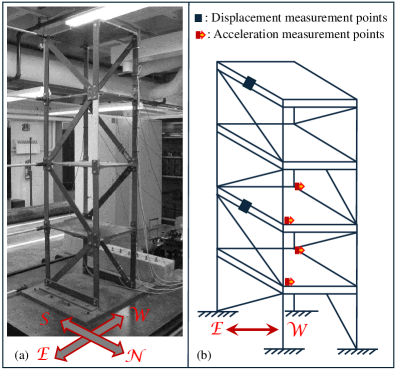 S
W
E
N
(a)

: Displacement measurement points
: Acceleration measurement points
E
W
(b)