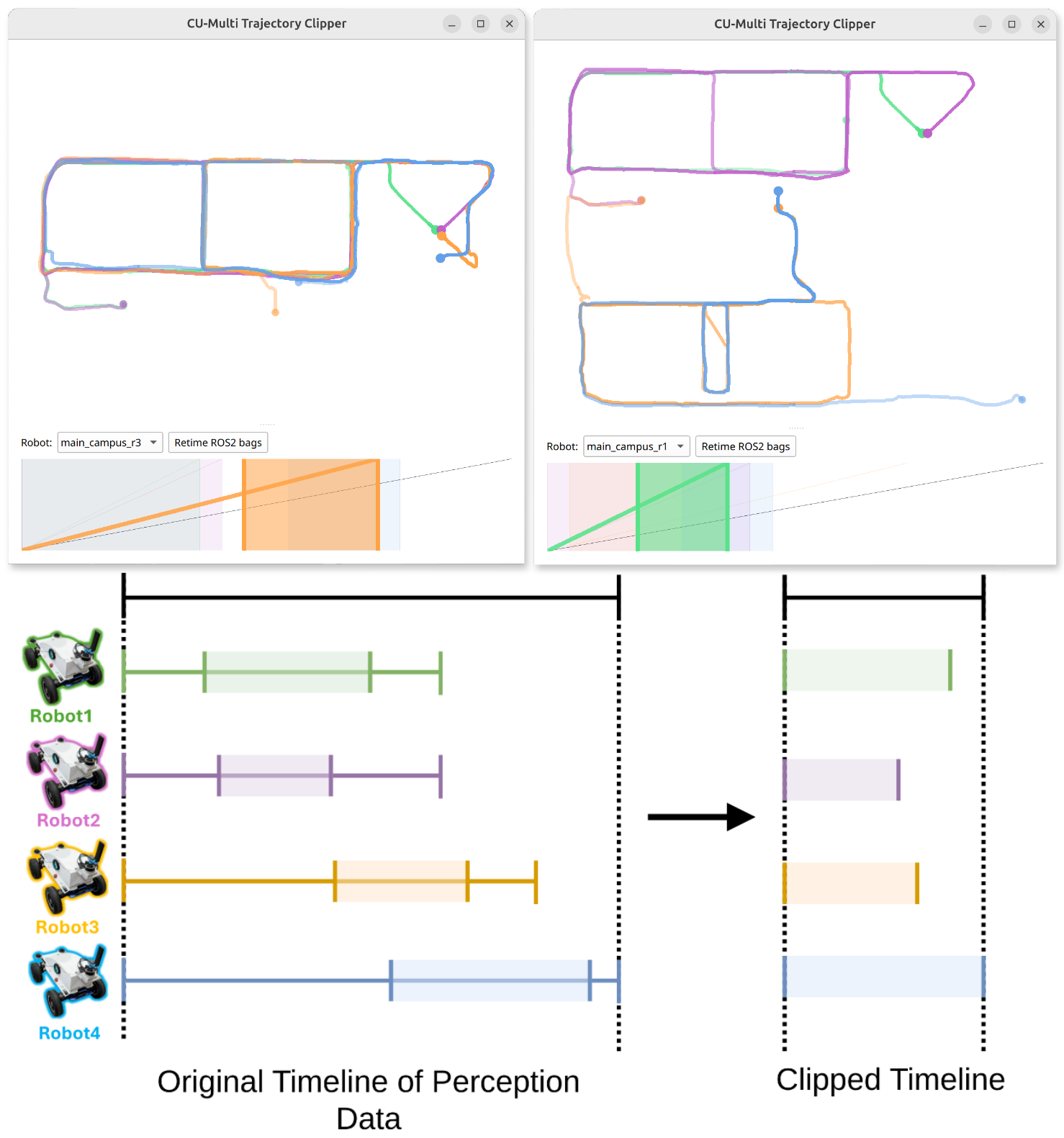 CU-Multi Trajectory Clipper

Robot: main_campus_r3

Retime ROS2 bags

CU-Multi Trajectory Clipper

Robot: main_campus_r1

Retime ROS2 bags

Robot1

Robot2

Robot3

Robot4

Original Timeline of Perception Data

Clipped Timeline