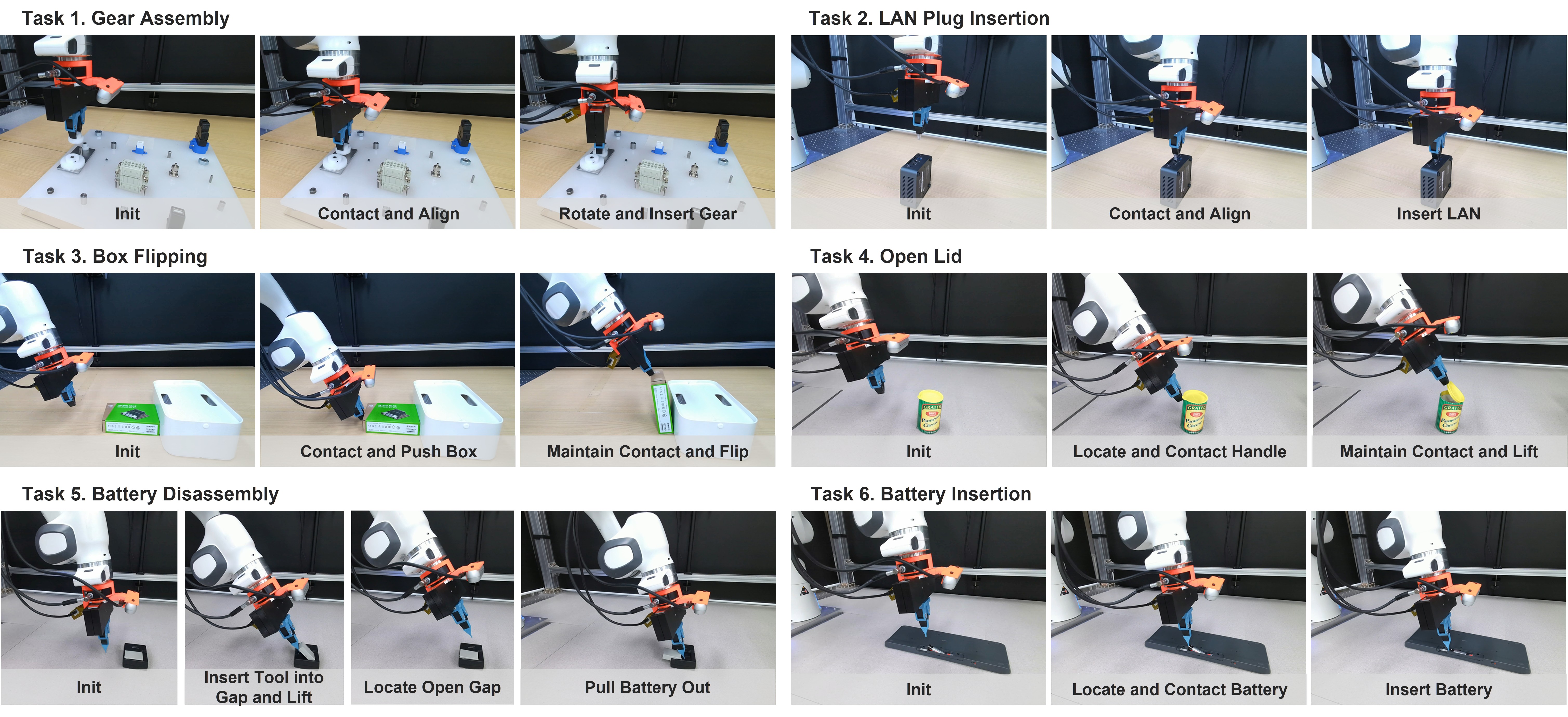 Task 1. Gear Assembly

Init

Contact and Align

Rotate and Insert Gear

Task 2. LAN Plug Insertion

Init

Contact and Align

Insert LAN

Task 3. Box Flipping

Init

Contact and Push Box

Maintain Contact and Flip

Task 4. Open Lid

Init

Locate and Contact Handle

Maintain Contact and Lift

Task 5. Battery Disassembly

Init

Insert Tool into Gap and Lift

Locate Open Gap

Pull Battery Out

Task 6. Battery Insertion

Init

Locate and Contact Battery

Insert Battery