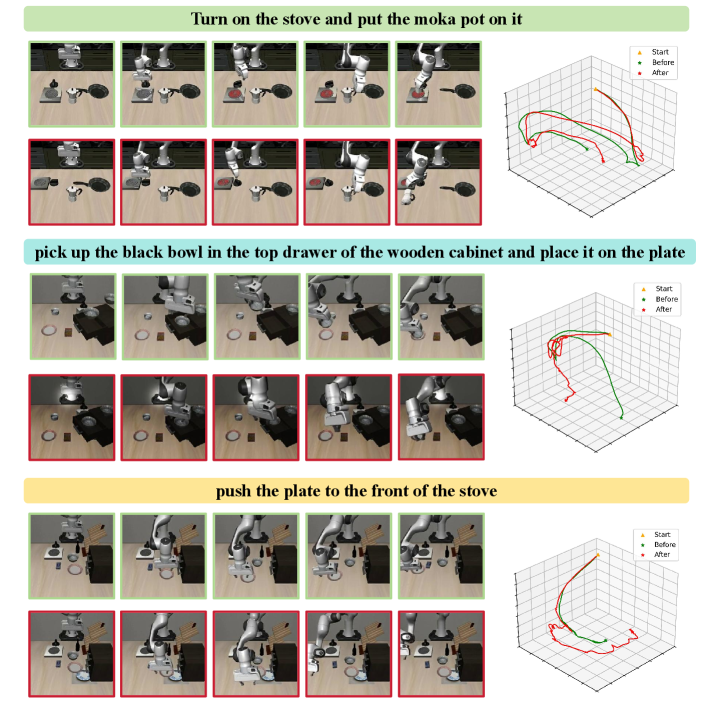 Turn on the stove and put the moka pot on it

Start
Before
After

pick up the black bowl in the top drawer of the wooden cabinet and place it on the plate

Start
Before
After

push the plate to the front of the stove

Start
Before
After