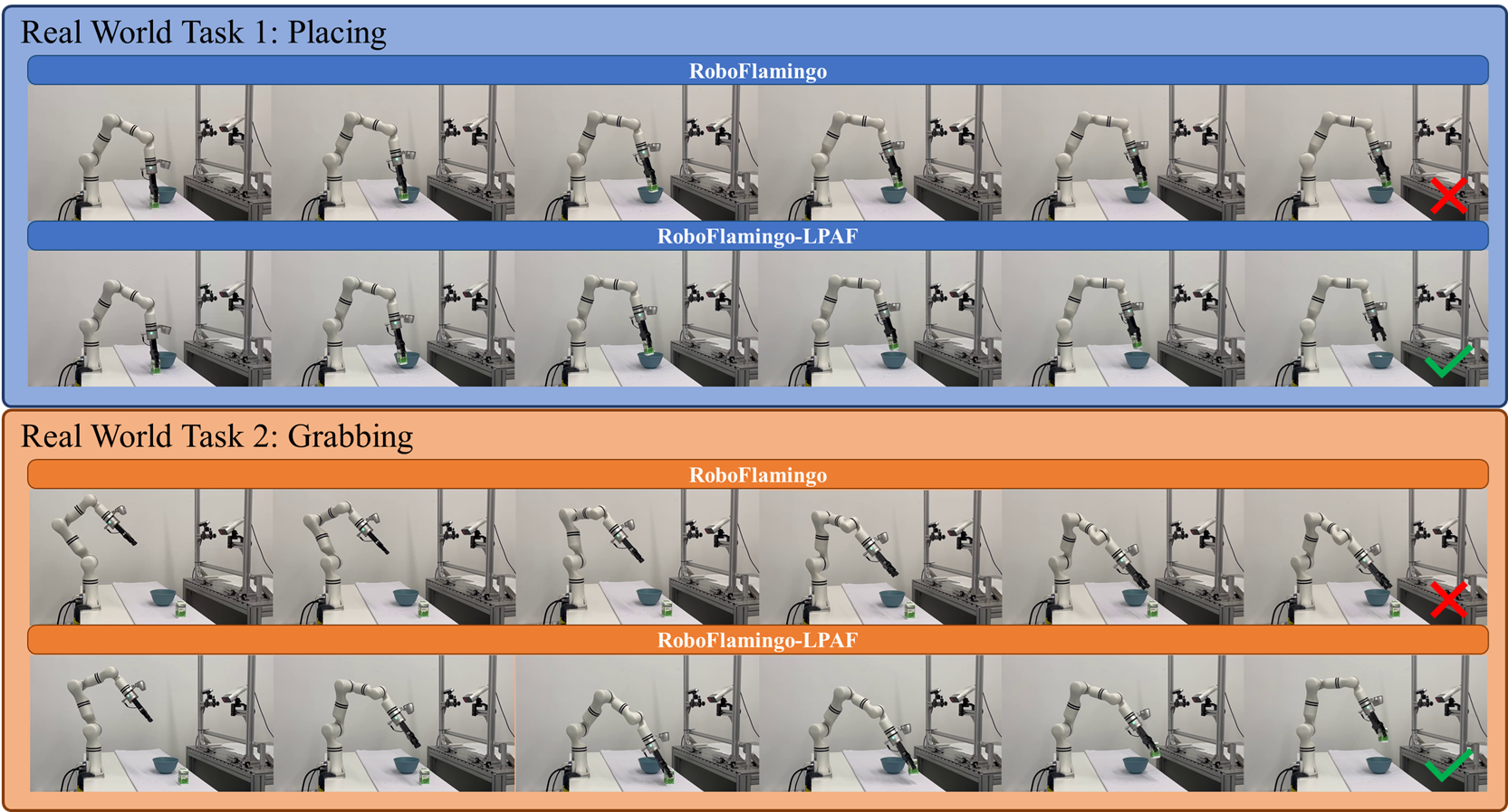 Real World Task 1: Placing

RoboFlamingo

RoboFlamingo-LPAF

Real World Task 2: Grabbing

RoboFlamingo

RoboFlamingo-LPAF