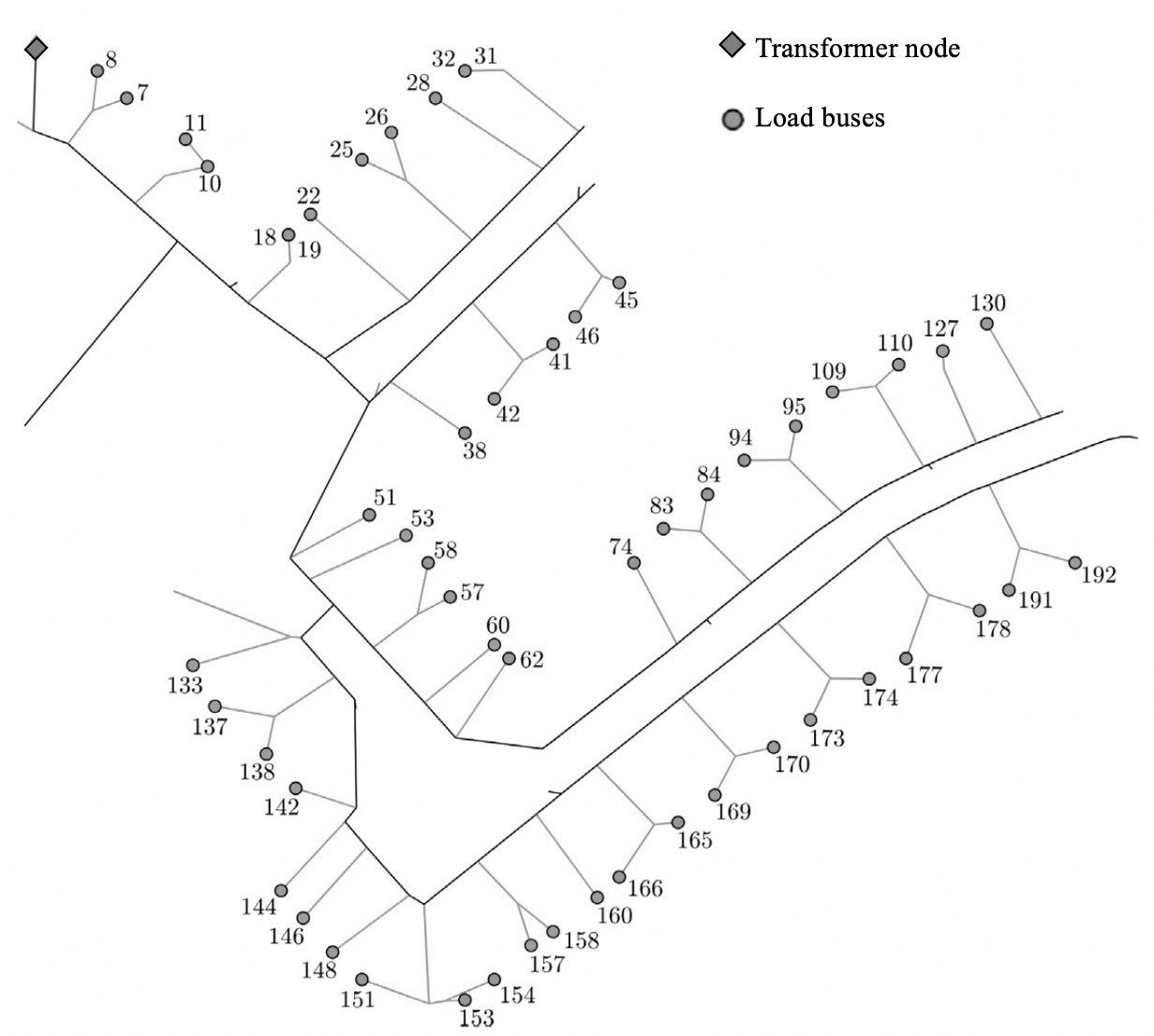 Transformer node
Load buses
8
7
11
10
32
31
28
26
25
22
18
19
45
46
41
42
38
130
127
110
109
95
94
84
83
74
51
53
58
57
60
62
192
191
178
177
174
173
170
169
165
166
160
158
157
154
153
151
148
146
144
142
138
137
133