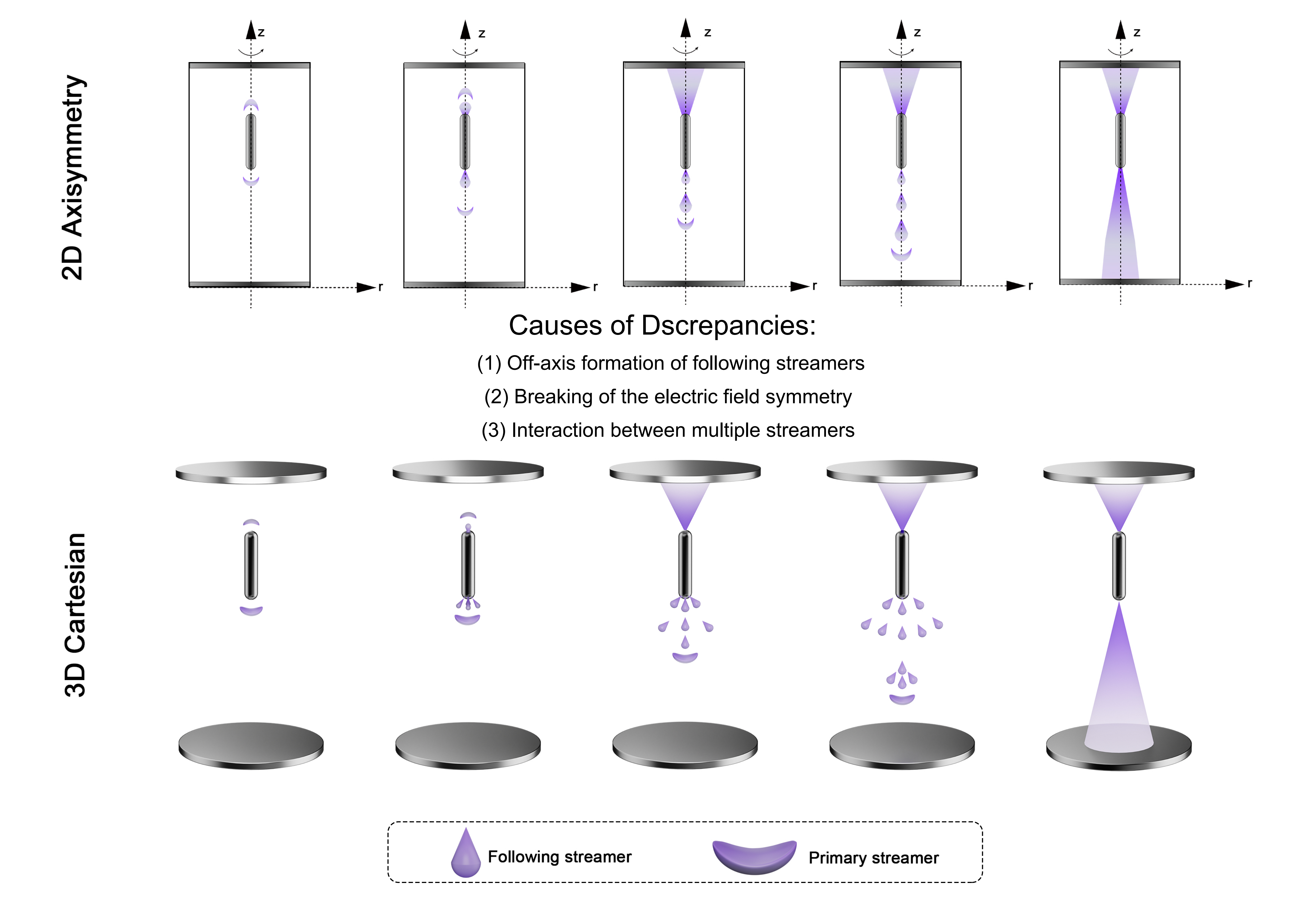 2D Axisymmetry

z r z r z r z r z r

Causes of Dscrepancies:

(1) Off-axis formation of following streamers

(2) Breaking of the electric field symmetry

(3) Interaction between multiple streamers

3D Cartesian

Following streamer Primary streamer