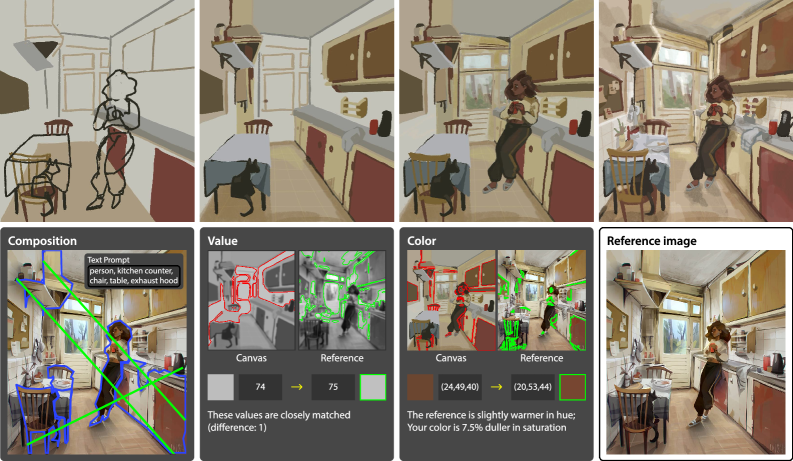 Composition

Text Prompt
person, kitchen counter, chair, table, exhaust hood

Value

Canvas

Reference

74 → 75

These values are closely matched (difference: 1)

Color

Canvas

Reference

(24,49,40) → (20,53,44)

The reference is slightly warmer in hue; Your color is 7.5% duller in saturation

Reference image