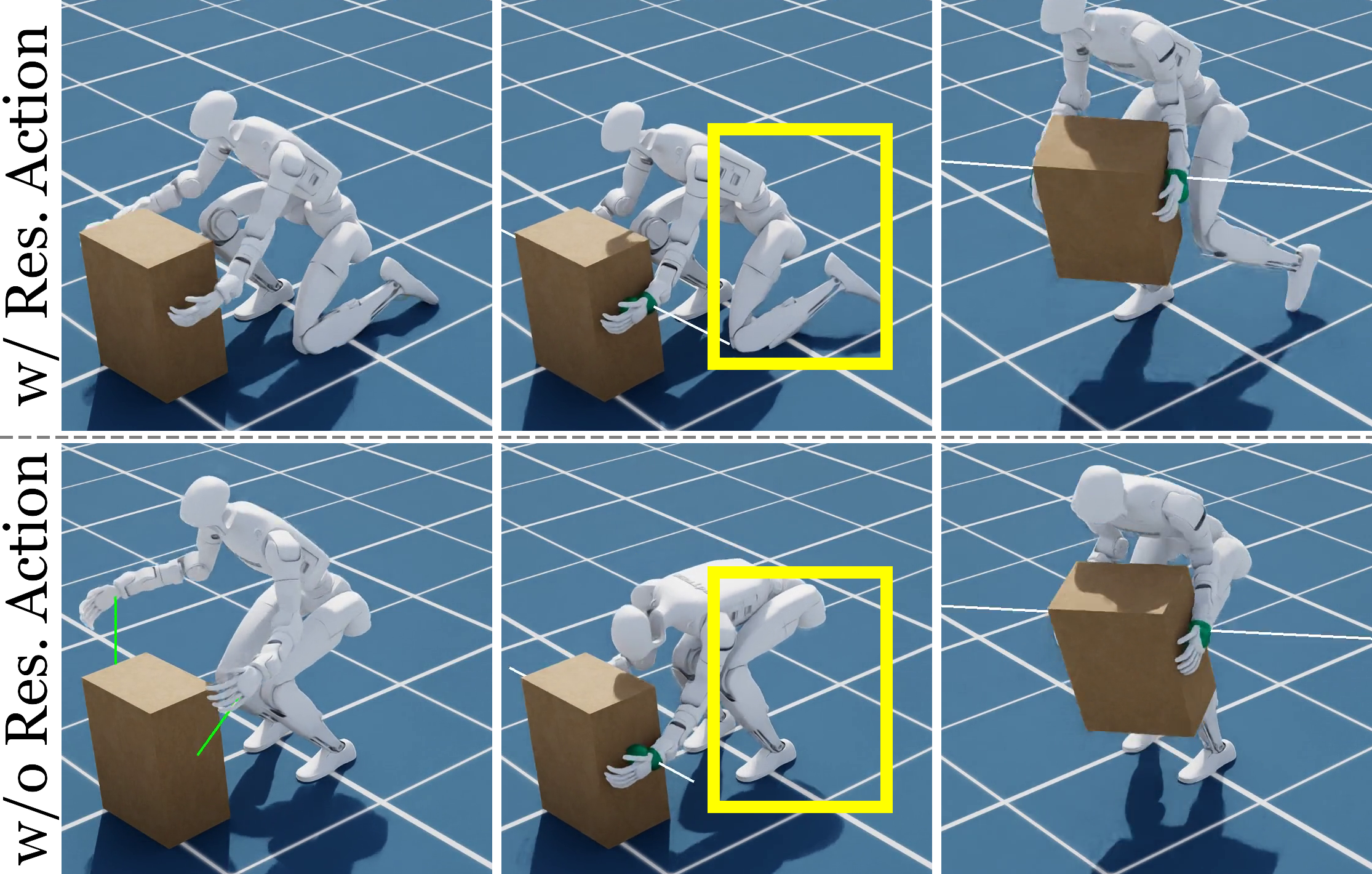 w/ Res. Action

w/o Res. Action