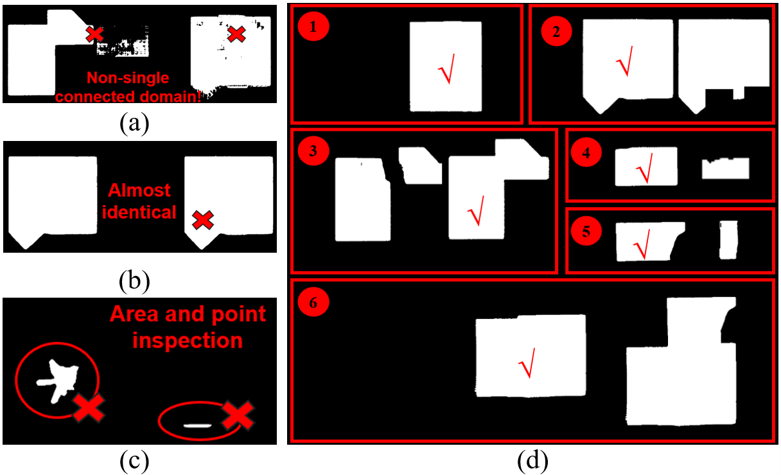 Non-single connected domain!

(a)

Almost identical

(b)

Area and point inspection

(c)

1
√

2
√

3
√

4
√

5
√

6
√

(d)