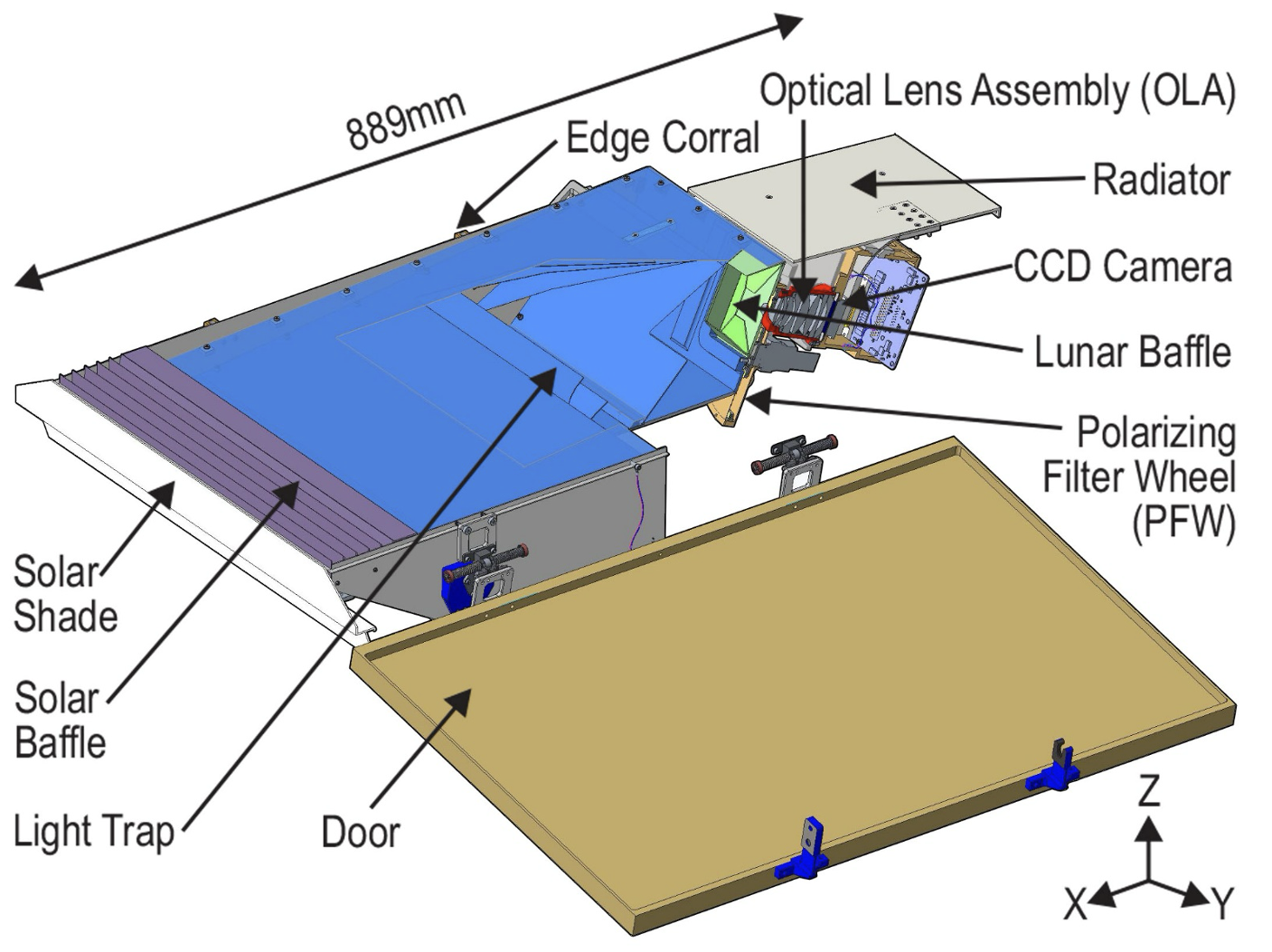 889mm

Edge Corral

Optical Lens Assembly (OLA)

Radiator

CCD Camera

Lunar Baffle

Polarizing Filter Wheel (PFW)

Solar Shade

Solar Baffle

Light Trap

Door

Z

X

Y