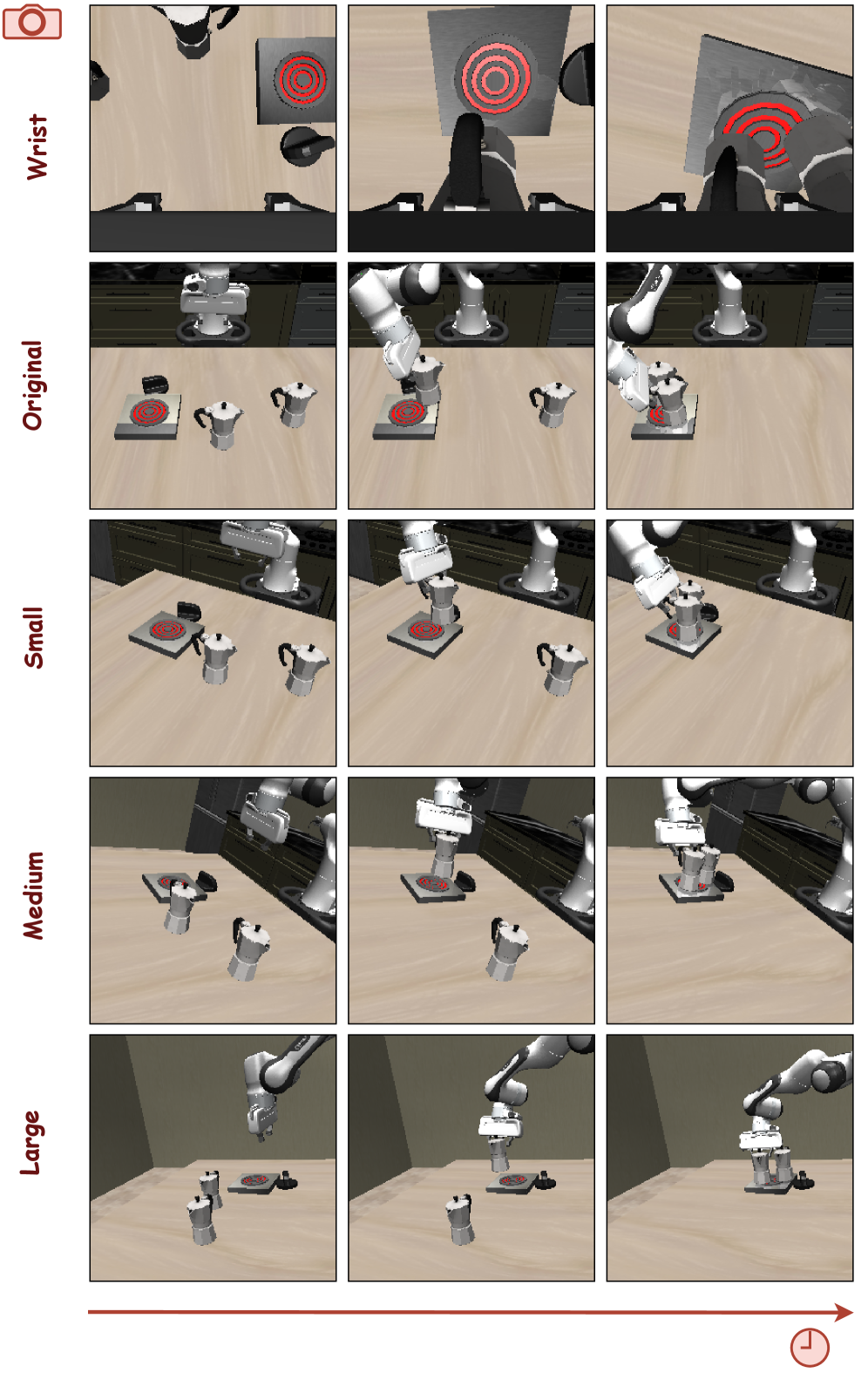 Wrist

Original

Small

Medium

Large