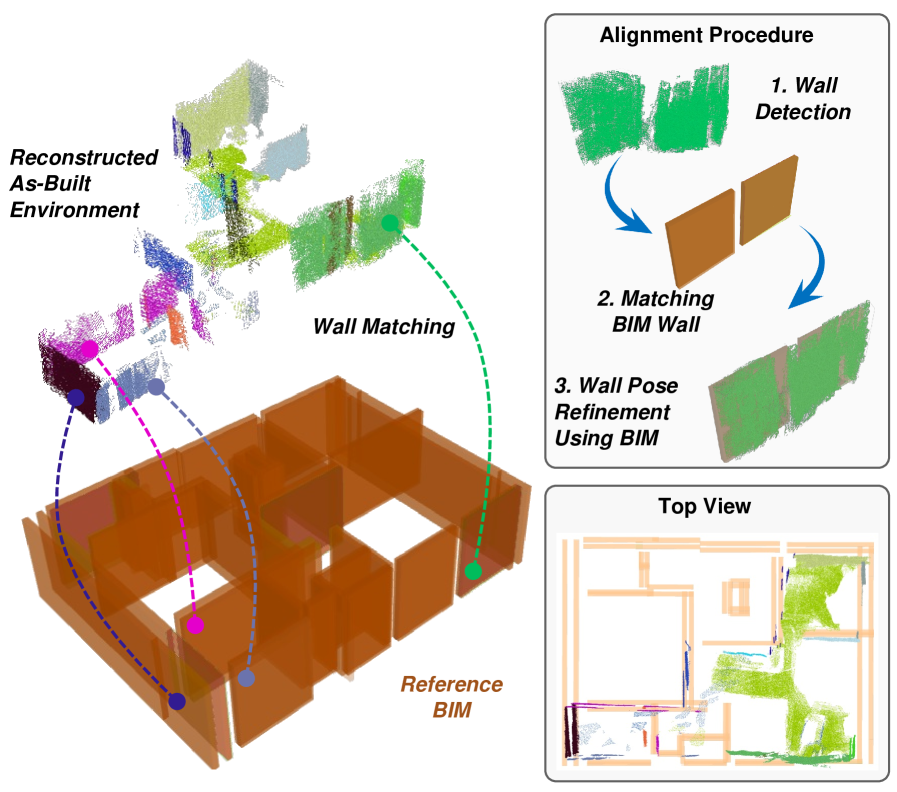 Reconstructed As-Built Environment

Wall Matching

Reference BIM

Alignment Procedure

1. Wall Detection

2. Matching BIM Wall

3. Wall Pose Refinement Using BIM

Top View