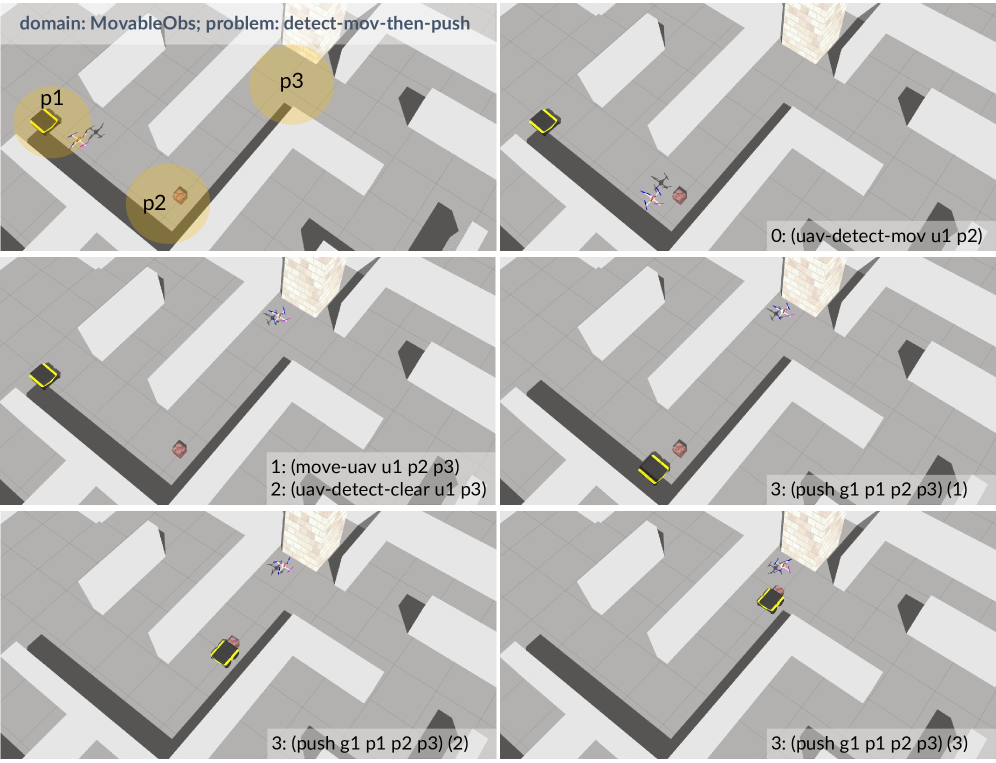 domain: MovableObs; problem: detect-mov-then-push

p1

p3

p2

0: (uav-detect-mov u1 p2)

1: (move-uav u1 p2 p3)
2: (uav-detect-clear u1 p3)

3: (push g1 p1 p2 p3) (1)

3: (push g1 p1 p2 p3) (2)

3: (push g1 p1 p2 p3) (3)