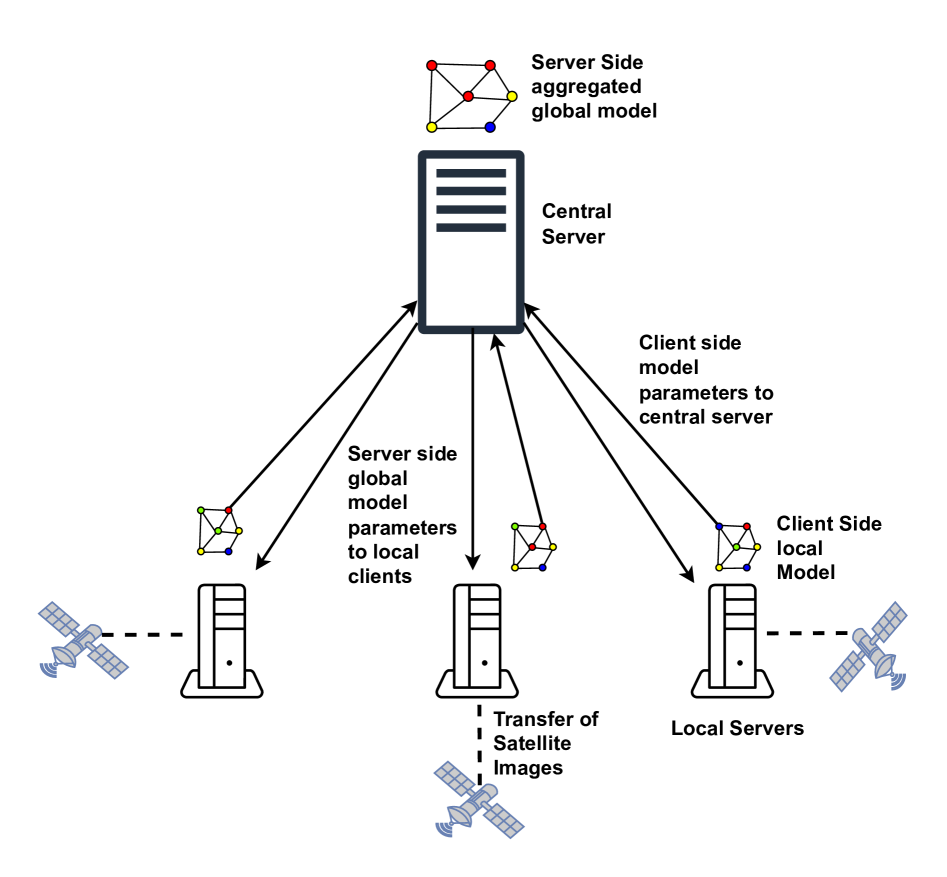 Server Side aggregated global model

Central Server

Client side model parameters to central server

Server side global model parameters to local clients

Client Side local Model

Transfer of Satellite Images

Local Servers