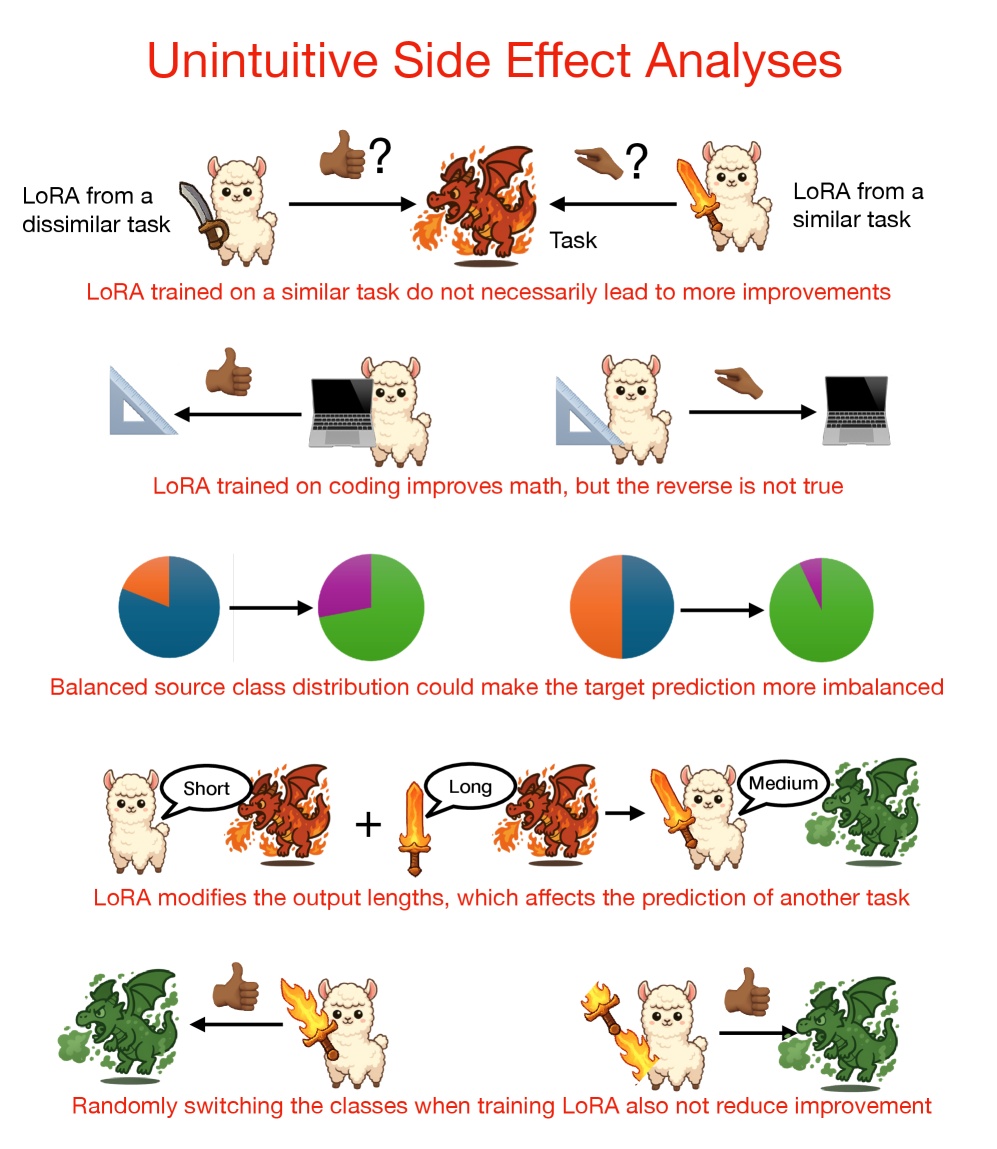 Unintuitive Side Effect Analyses

LoRA from a dissimilar task

?

?

Task

LoRA from a similar task

LoRA trained on a similar task do not necessarily lead to more improvements

LoRA trained on coding improves math, but the reverse is not true

Balanced source class distribution could make the target prediction more imbalanced

Short

+

Long

Medium

LoRA modifies the output lengths, which affects the prediction of another task

Randomly switching the classes when training LoRA also not reduce improvement