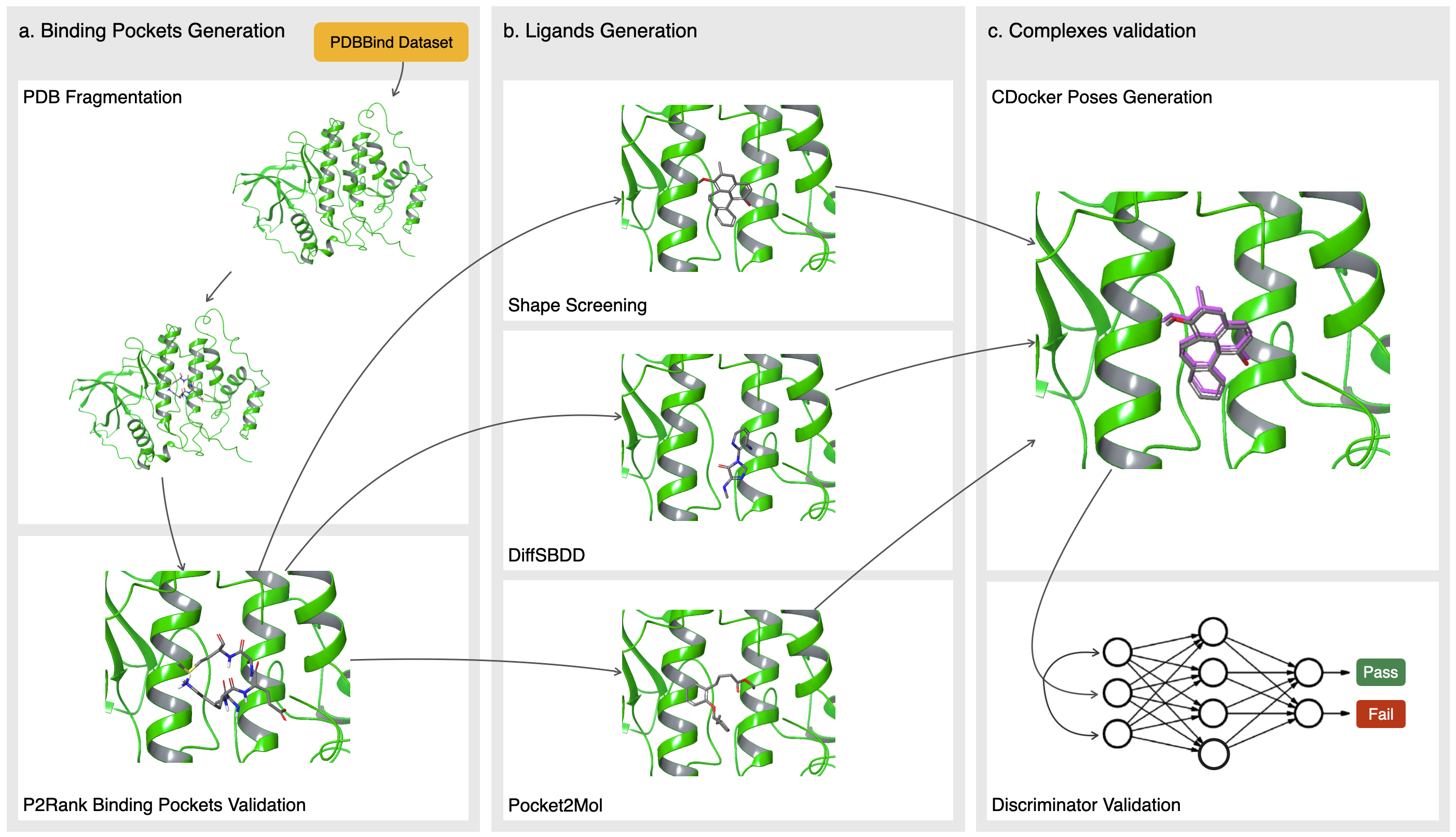 a. Binding Pockets Generation

PDBBind Dataset

PDB Fragmentation

P2Rank Binding Pockets Validation

b. Ligands Generation

Shape Screening

DiffSBDD

Pocket2Mol

c. Complexes validation

CDocker Poses Generation

Pass

Fail

Discriminator Validation