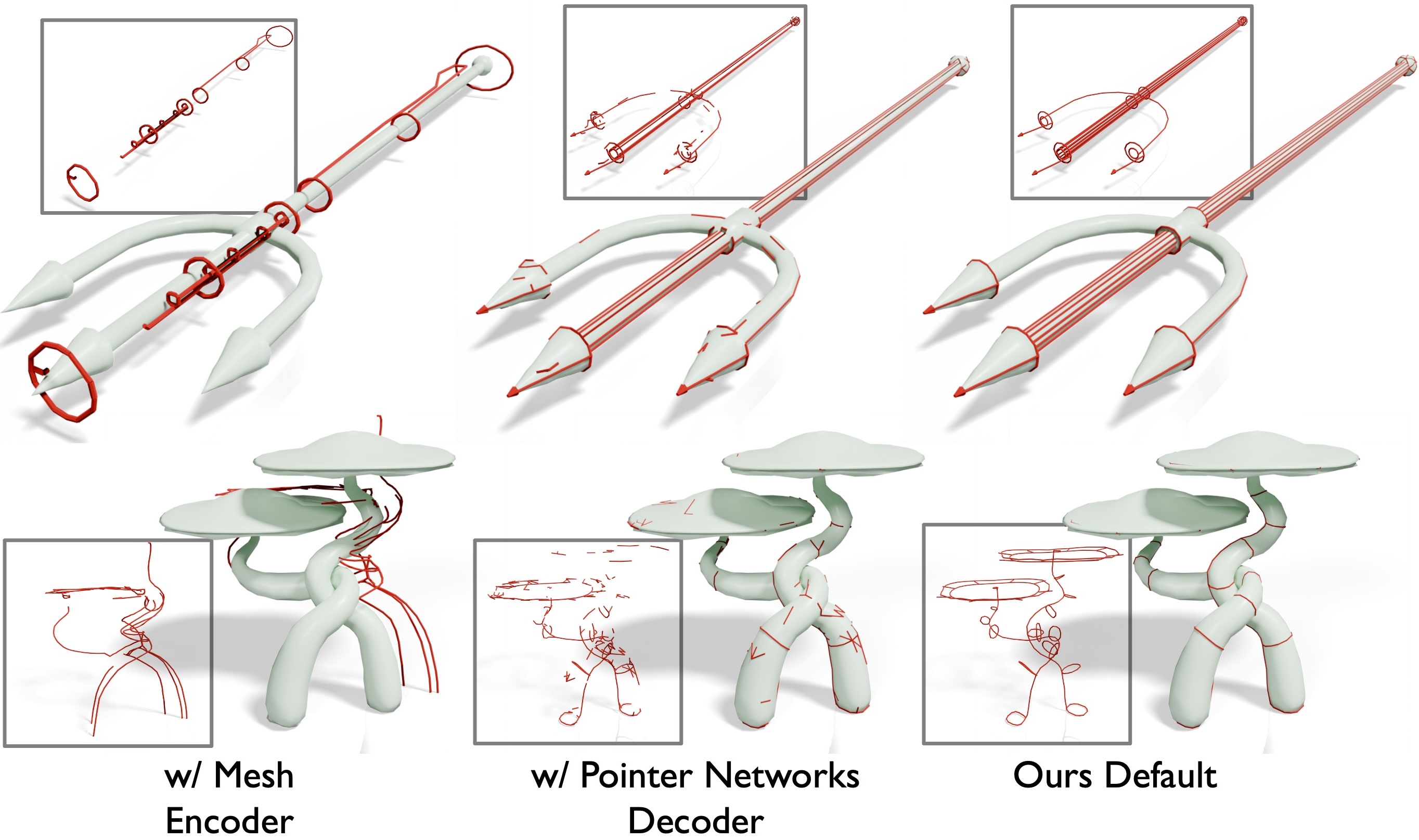 w/ Mesh Encoder

w/ Pointer Networks Decoder

Ours Default