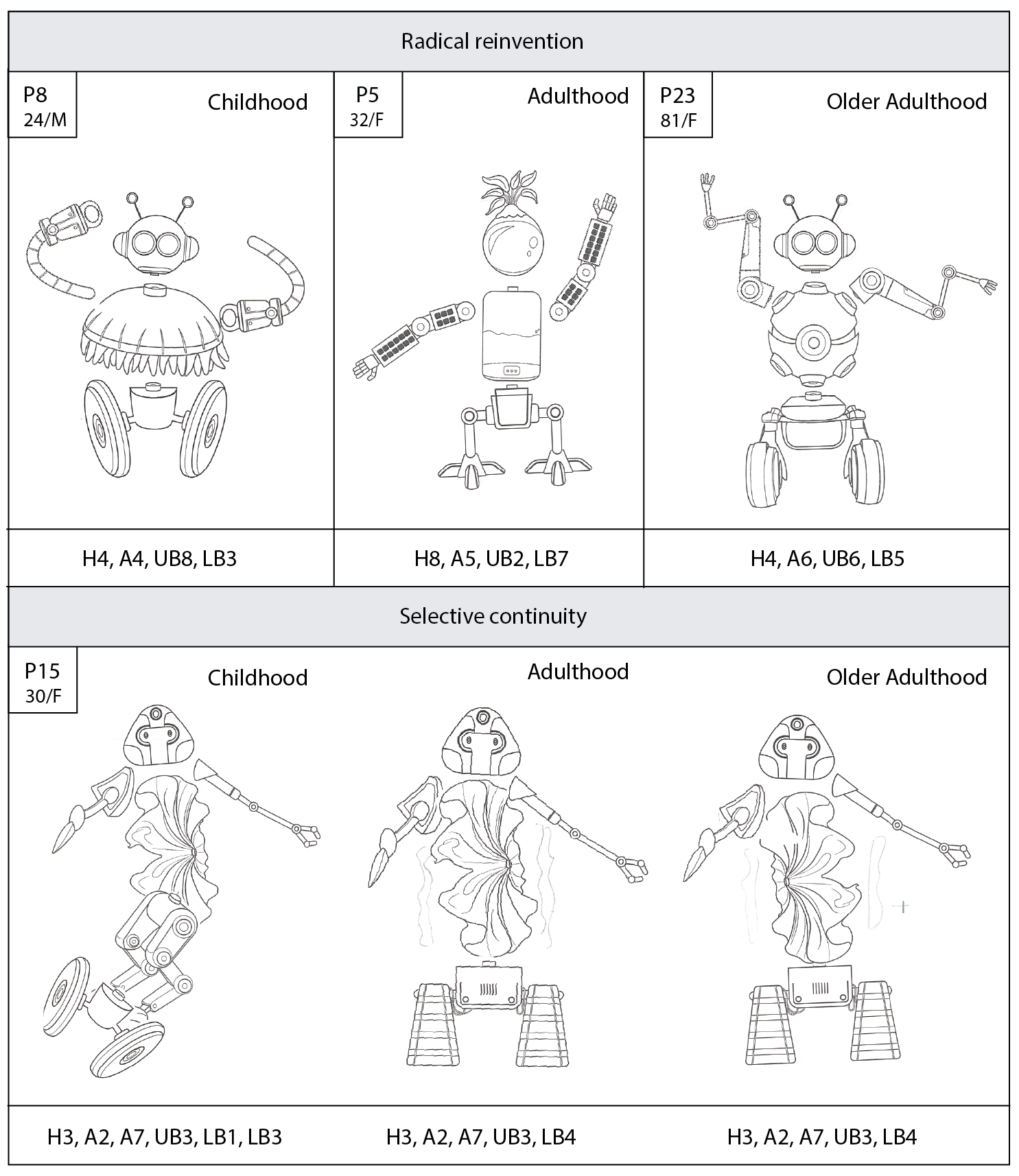 Radical reinvention

P8
24/M
Childhood

P5
32/F
Adulthood

P23
81/F
Older Adulthood

H4, A4, UB8, LB3

H8, A5, UB2, LB7

H4, A6, UB6, LB5

Selective continuity

P15
30/F
Childhood

Adulthood

Older Adulthood

H3, A2, A7, UB3, LB1, LB3

H3, A2, A7, UB3, LB4

H3, A2, A7, UB3, LB4