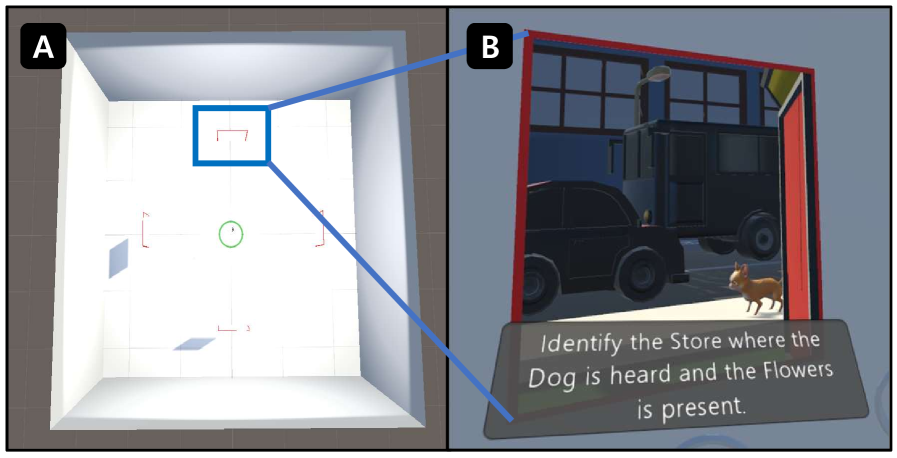 A

B

Identify the Store where the Dog is heard and the Flowers is present.