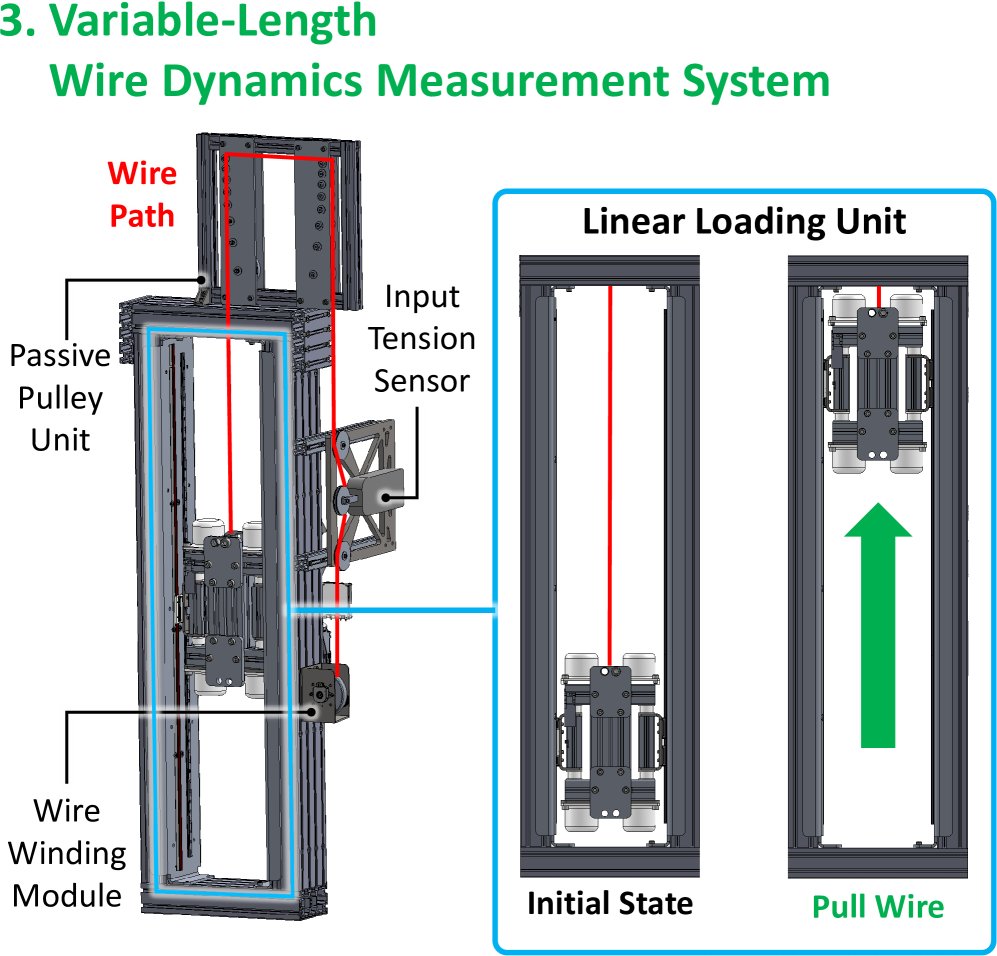 3. Variable-Length
Wire Dynamics Measurement System

Wire Path

Passive Pulley Unit

Input Tension Sensor

Wire Winding Module

Linear Loading Unit

Initial State

Pull Wire