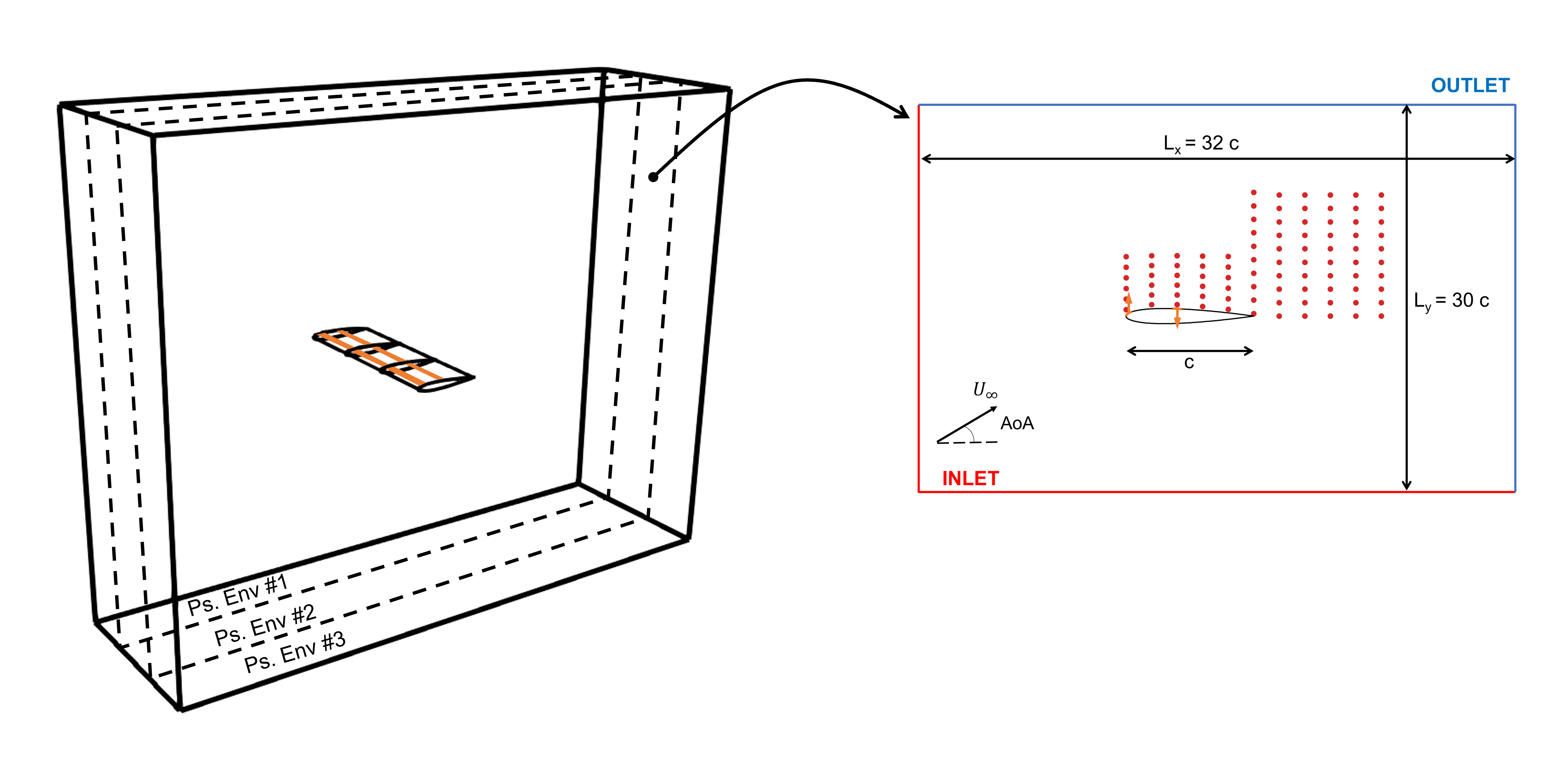 Ps. Env #1
Ps. Env #2
Ps. Env #3

OUTLET
$L_x = 32$ c
$L_y = 30$ c
c
$U_\infty$
AoA
INLET