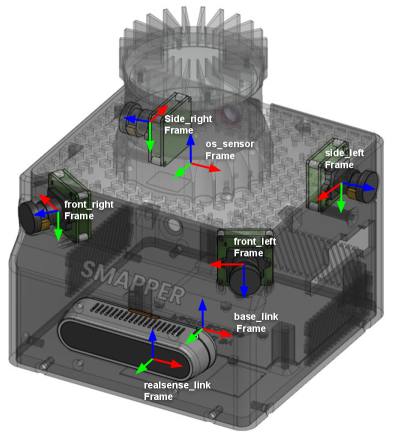 Side_right
Frame

os_sensor
Frame

side_left
Frame

front_right
Frame

front_left
Frame

SMAPPER

base_link
Frame

realsense_link
Frame