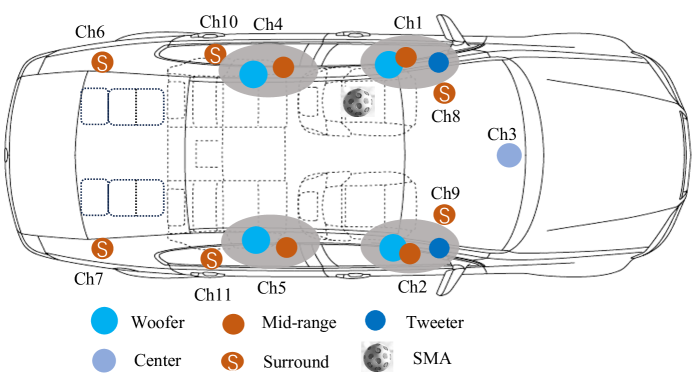 Ch6
Ch10
Ch4
Ch1
S
S
S
Ch8
Ch3
Ch9
S
S
S
Ch7
Ch11
Ch5
Ch2
Woofer
Mid-range
Tweeter
Center
S
Surround
SMA