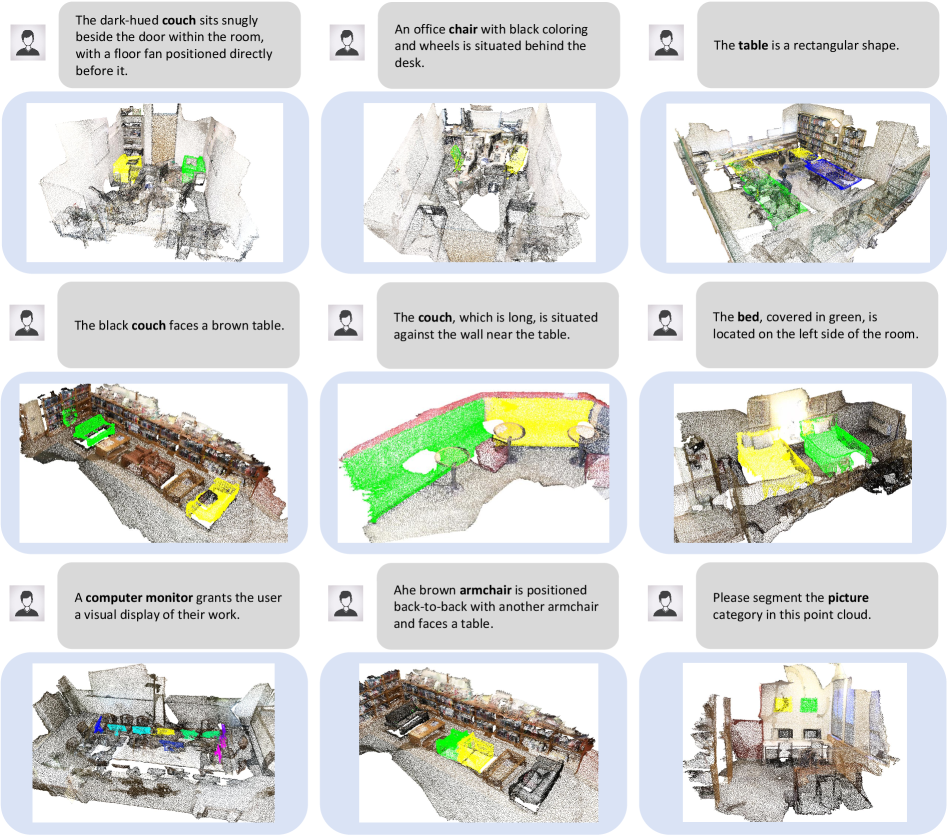 The dark-hued **couch** sits snugly beside the door within the room, with a floor fan positioned directly before it.

An office **chair** with black coloring and wheels is situated behind the desk.

The **table** is a rectangular shape.

The black **couch** faces a brown table.

The **couch**, which is long, is situated against the wall near the table.

The **bed**, covered in green, is located on the left side of the room.

A **computer monitor** grants the user a visual display of their work.

Ahe brown **armchair** is positioned back-to-back with another armchair and faces a table.

Please segment the **picture** category in this point cloud.