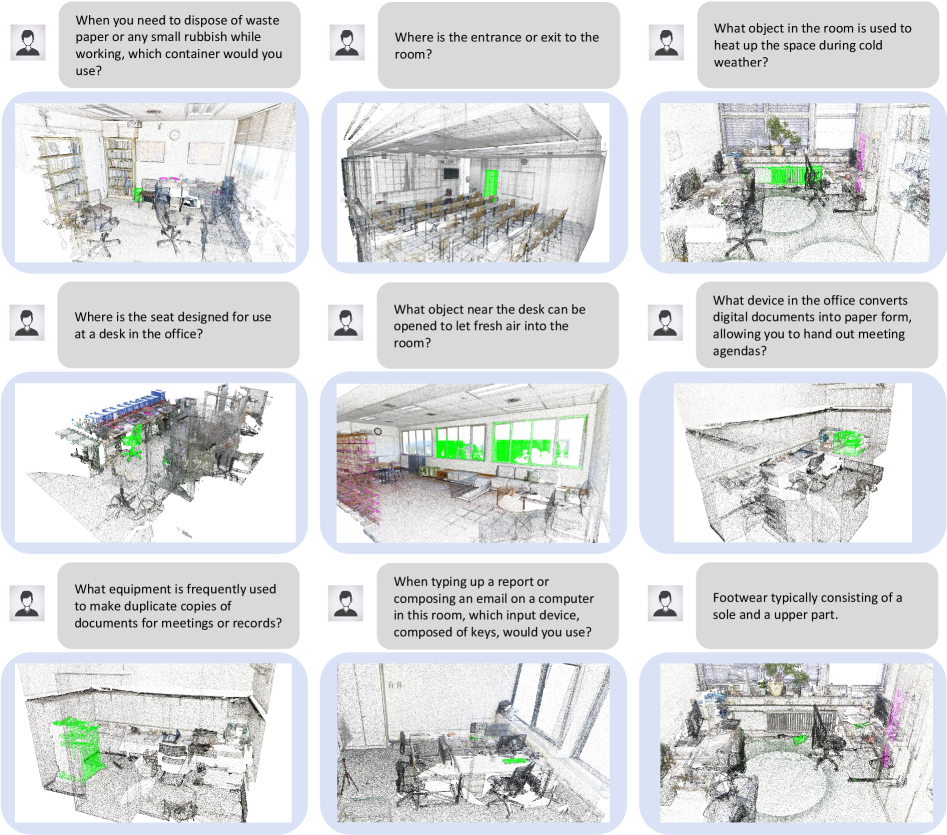 When you need to dispose of waste paper or any small rubbish while working, which container would you use?

Where is the entrance or exit to the room?

What object in the room is used to heat up the space during cold weather?

Where is the seat designed for use at a desk in the office?

What object near the desk can be opened to let fresh air into the room?

What device in the office converts digital documents into paper form, allowing you to hand out meeting agendas?

What equipment is frequently used to make duplicate copies of documents for meetings or records?

When typing up a report or composing an email on a computer in this room, which input device, composed of keys, would you use?

Footwear typically consisting of a sole and a upper part.