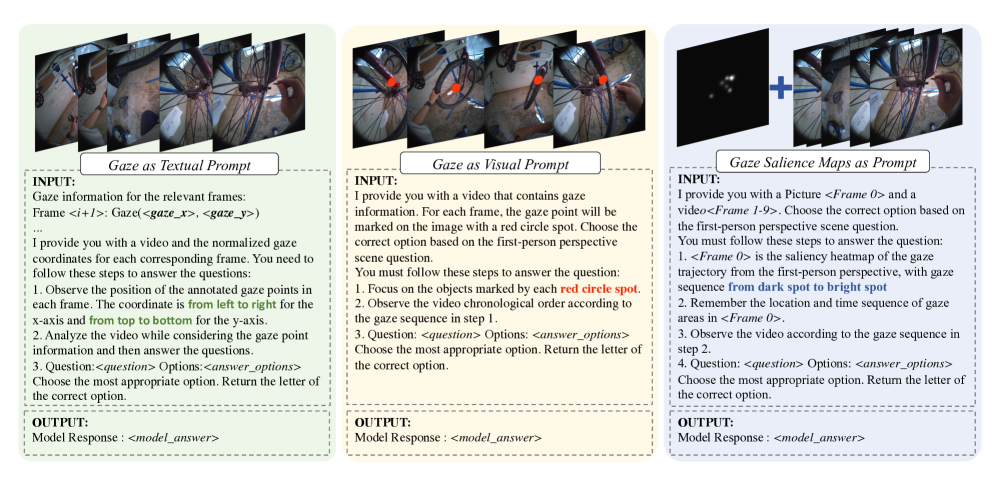 Gaze as Textual Prompt

INPUT:
Gaze information for the relevant frames:
Frame <i+1>: Gaze(<gaze_x>, <gaze_y>)
...
I provide you with a video and the normalized gaze coordinates for each corresponding frame. You need to follow these steps to answer the questions:
1. Observe the position of the annotated gaze points in each frame. The coordinate is from left to right for the x-axis and from top to bottom for the y-axis.
2. Analyze the video while considering the gaze point information and then answer the questions.
3. Question:<question> Options:<answer_options>
Choose the most appropriate option. Return the letter of the correct option.

OUTPUT:
Model Response : <model_answer>

Gaze as Visual Prompt

INPUT:
I provide you with a video that contains gaze information. For each frame, the gaze point will be marked on the image with a red circle spot. Choose the correct option based on the first-person perspective scene question.
You must follow these steps to answer the question:
1. Focus on the objects marked by each red circle spot.
2. Observe the video chronological order according to the gaze sequence in step 1.
3. Question: <question> Options: <answer_options>
Choose the most appropriate option. Return the letter of the correct option.

OUTPUT:
Model Response : <model_answer>

Gaze Salience Maps as Prompt

INPUT:
I provide you with a Picture <Frame 0> and a video<Frame 1-9>. Choose the correct option based on the first-person perspective scene question.
You must follow these steps to answer the question:
1. <Frame 0> is the saliency heatmap of the gaze trajectory from the first-person perspective, with gaze sequence from dark spot to bright spot
2. Remember the location and time sequence of gaze areas in <Frame 0>.
3. Observe the video according to the gaze sequence in step 2.
4. Question: <question> Options: <answer_options>
Choose the most appropriate option. Return the letter of the correct option.

OUTPUT:
Model Response : <model_answer>