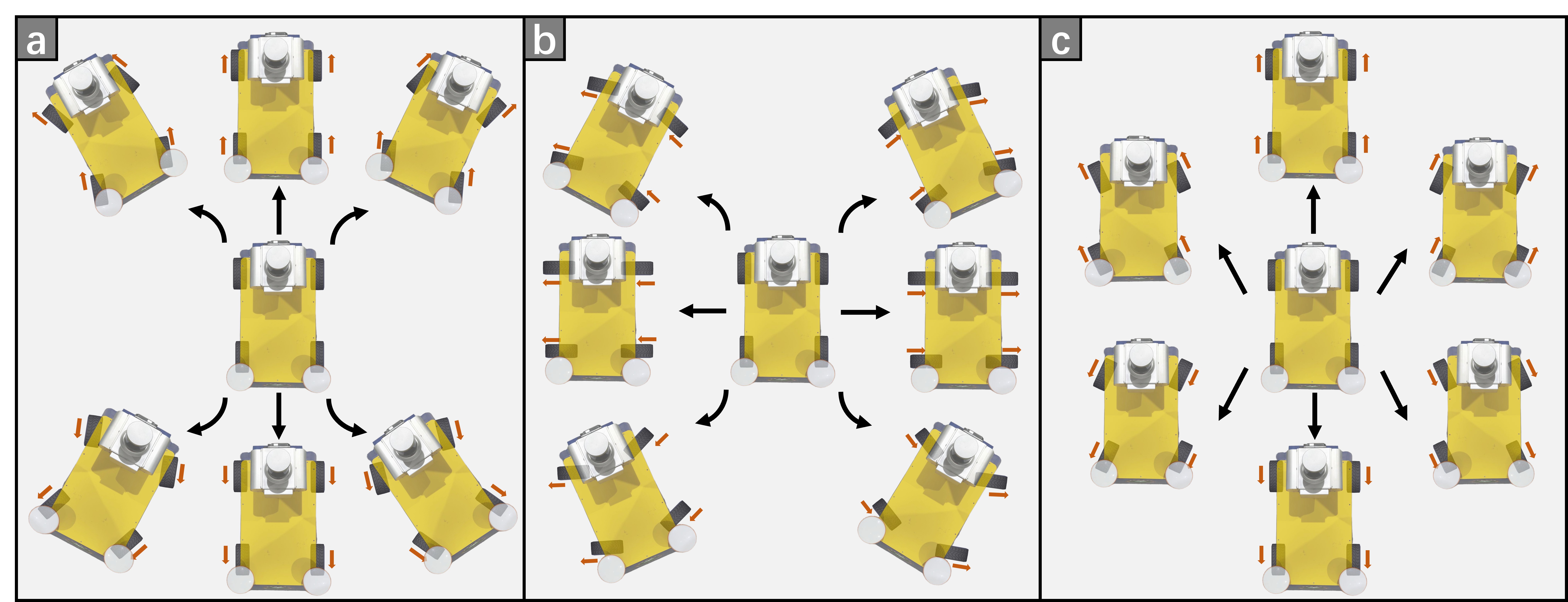 a

b

c