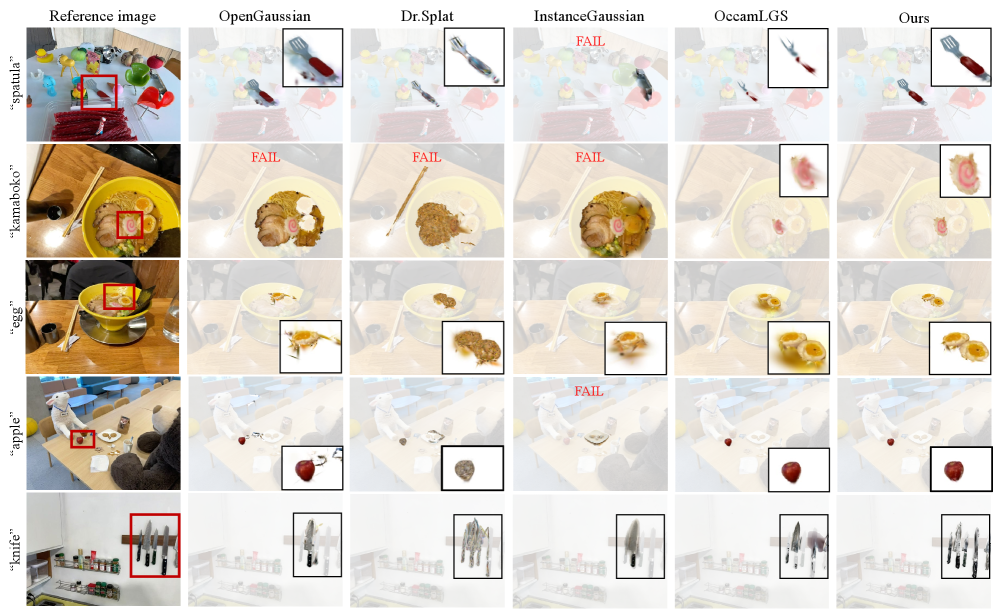 Reference image
OpenGaussian
Dr.Splat
InstanceGaussian
OccamLGS
Ours

"spatula"
FAIL

"kamaboko"
FAIL
FAIL
FAIL

"egg"

"apple"
FAIL

"knife"