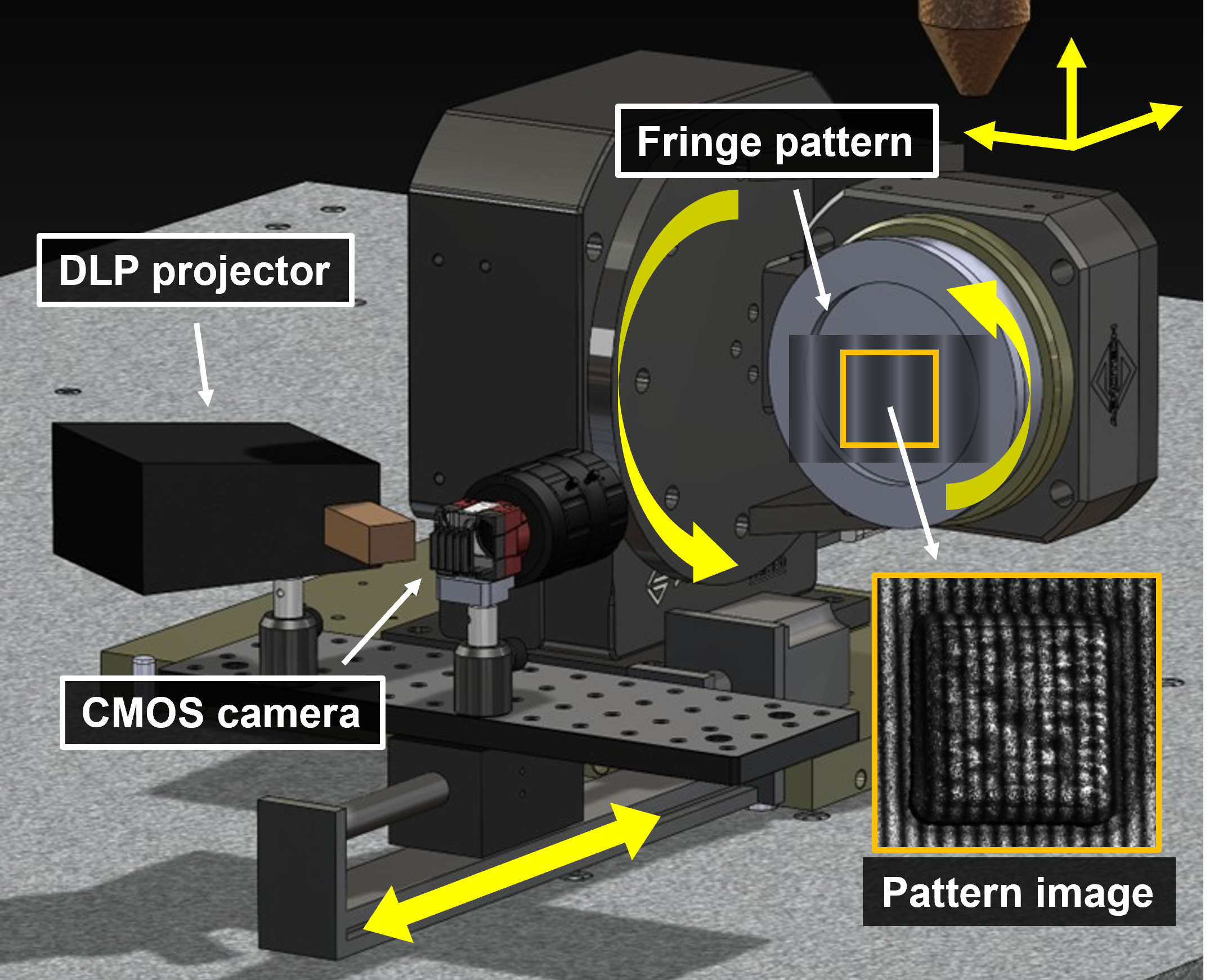 Fringe pattern

DLP projector

CMOS camera

Pattern image